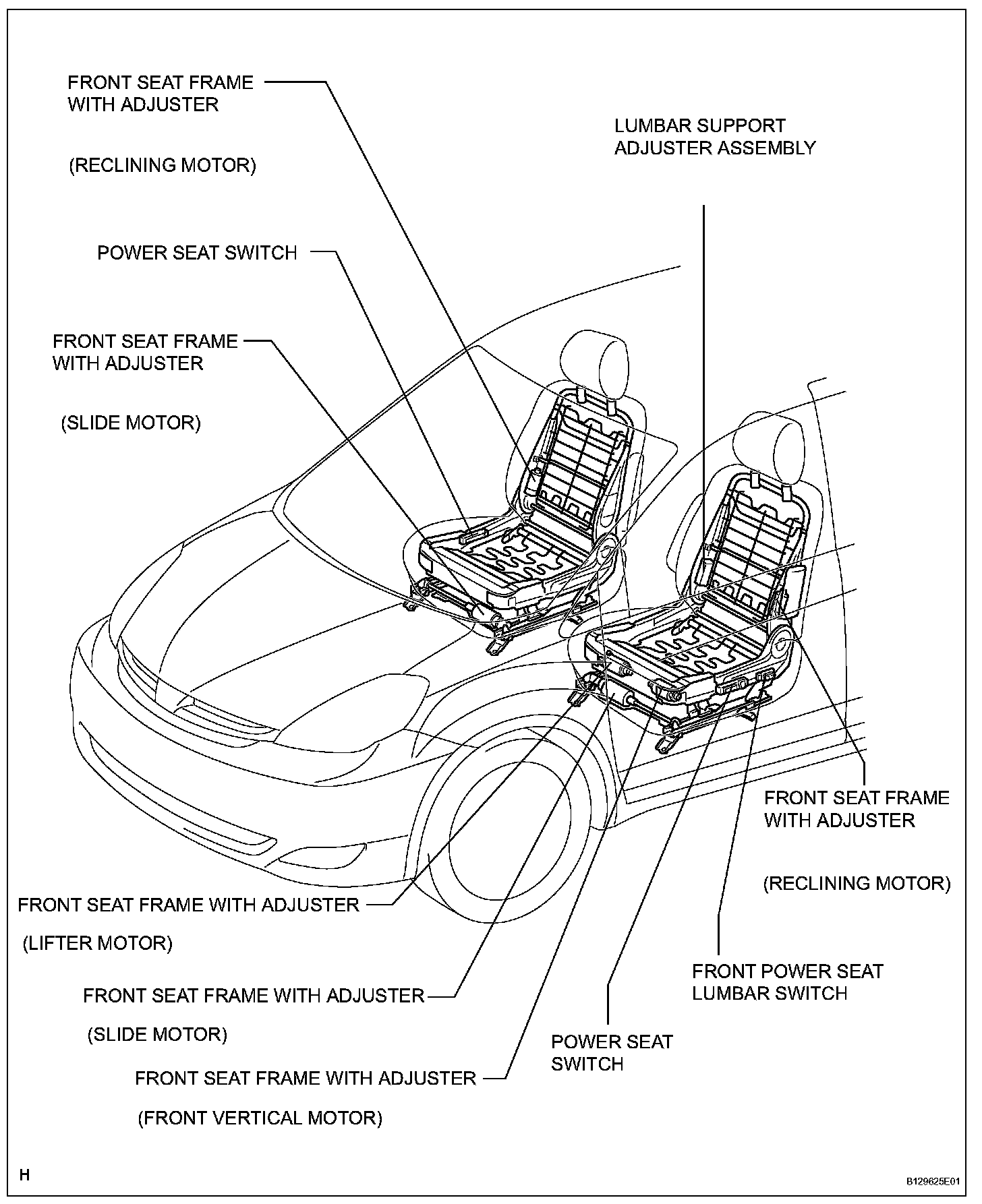 FRONT SEAT FRAME WITH ADJUSTER

(RECLINING MOTOR)

LUMBAR SUPPORT ADJUSTER ASSEMBLY

POWER SEAT SWITCH

FRONT SEAT FRAME WITH ADJUSTER

(SLIDE MOTOR)

FRONT SEAT FRAME WITH ADJUSTER

(RECLINING MOTOR)

FRONT SEAT FRAME WITH ADJUSTER

(LIFTER MOTOR)

FRONT POWER SEAT LUMBAR SWITCH

FRONT SEAT FRAME WITH ADJUSTER

(SLIDE MOTOR)

POWER SEAT SWITCH

FRONT SEAT FRAME WITH ADJUSTER

(FRONT VERTICAL MOTOR)

H

B129625E01