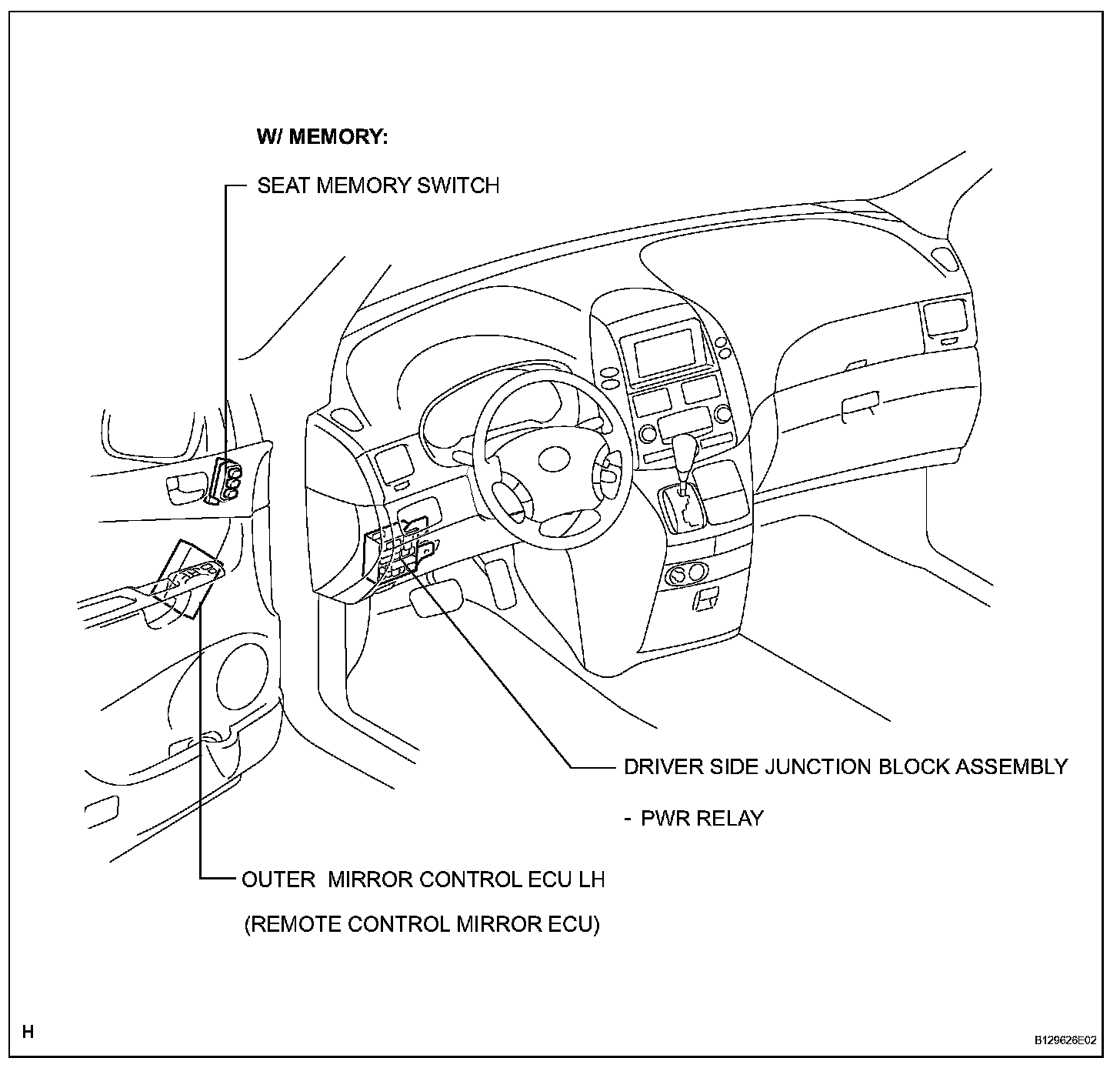 W/ MEMORY:

SEAT MEMORY SWITCH

DRIVER SIDE JUNCTION BLOCK ASSEMBLY

- PWR RELAY

OUTER MIRROR CONTROL ECU LH

(REMOTE CONTROL MIRROR ECU)

H

B129626E02