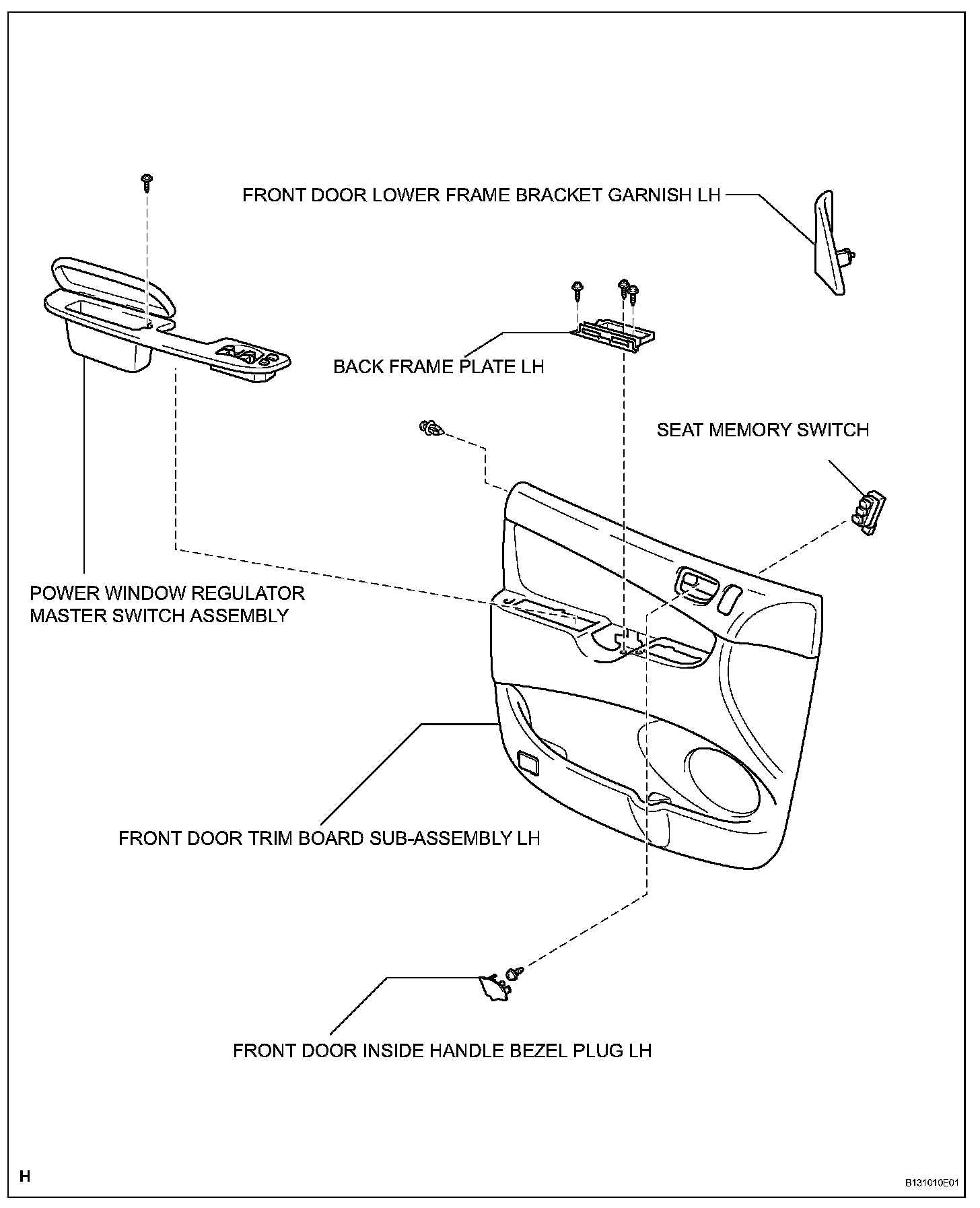 FRONT DOOR LOWER FRAME BRACKET GARNISH LH

BACK FRAME PLATE LH

SEAT MEMORY SWITCH

POWER WINDOW REGULATOR MASTER SWITCH ASSEMBLY

FRONT DOOR TRIM BOARD SUB-ASSEMBLY LH

FRONT DOOR INSIDE HANDLE BEZEL PLUG LH

H

B131010E01