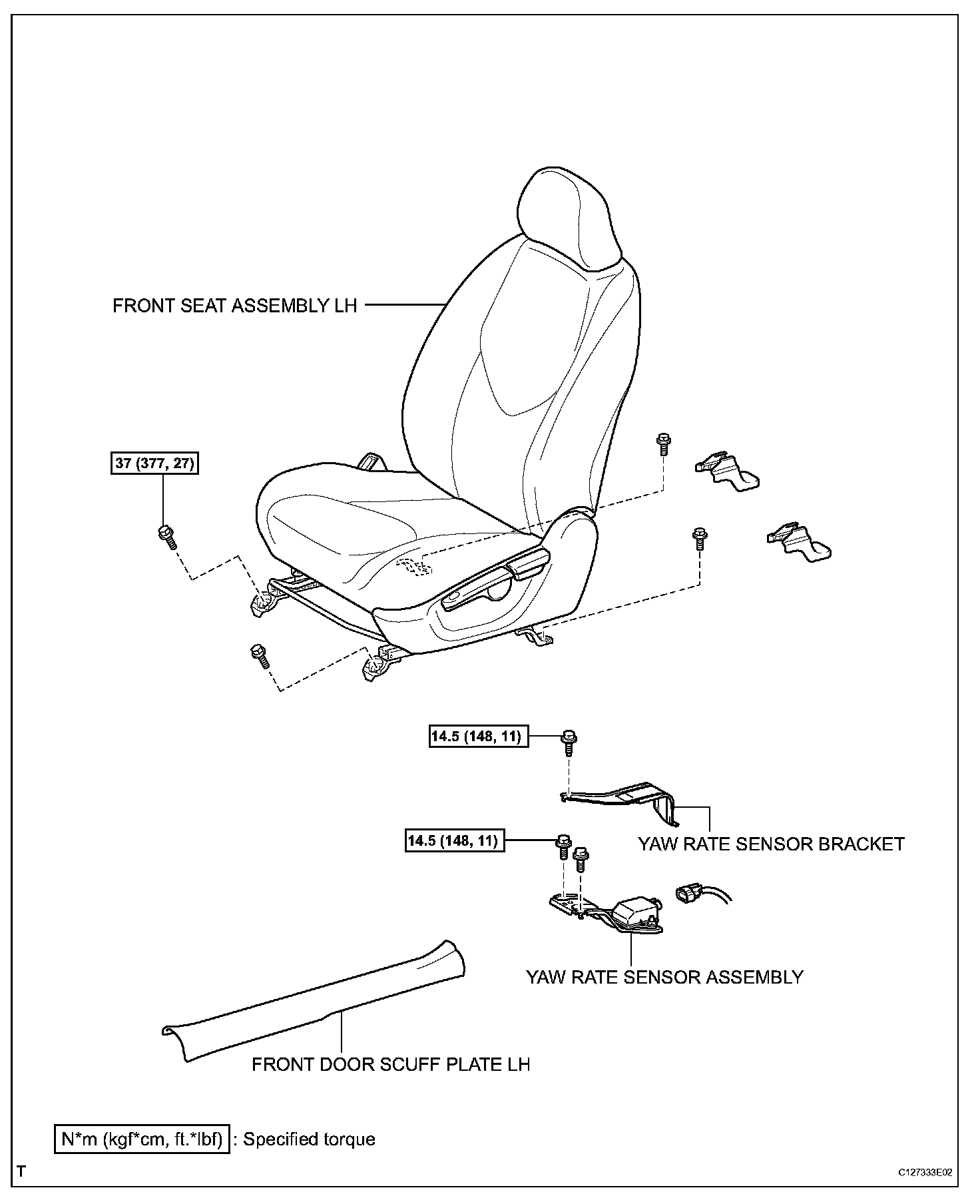 FRONT SEAT ASSEMBLY LH

37 (377, 27)

14.5 (148, 11)

YAW RATE SENSOR BRACKET

14.5 (148, 11)

YAW RATE SENSOR ASSEMBLY

FRONT DOOR SCUFF PLATE LH

N*m (kgf*cm, ft.*lbf) : Specified torque

T

C127333E02