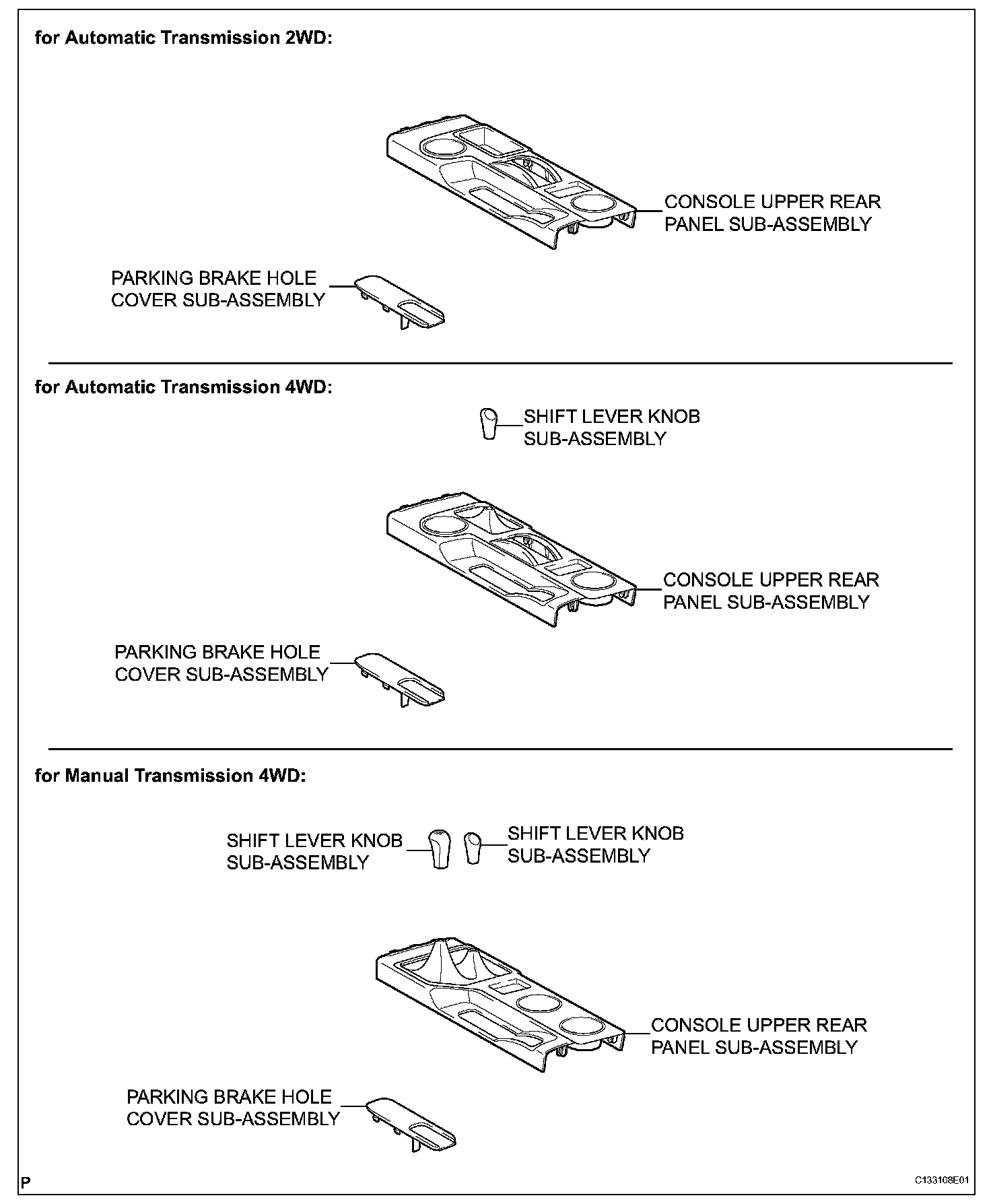 for Automatic Transmission 2WD:

CONSOLE UPPER REAR PANEL SUB-ASSEMBLY

PARKING BRAKE HOLE COVER SUB-ASSEMBLY

for Automatic Transmission 4WD:

SHIFT LEVER KNOB SUB-ASSEMBLY

CONSOLE UPPER REAR PANEL SUB-ASSEMBLY

PARKING BRAKE HOLE COVER SUB-ASSEMBLY

for Manual Transmission 4WD:

SHIFT LEVER KNOB SUB-ASSEMBLY

SHIFT LEVER KNOB SUB-ASSEMBLY

CONSOLE UPPER REAR PANEL SUB-ASSEMBLY

PARKING BRAKE HOLE COVER SUB-ASSEMBLY

P

C133108E01