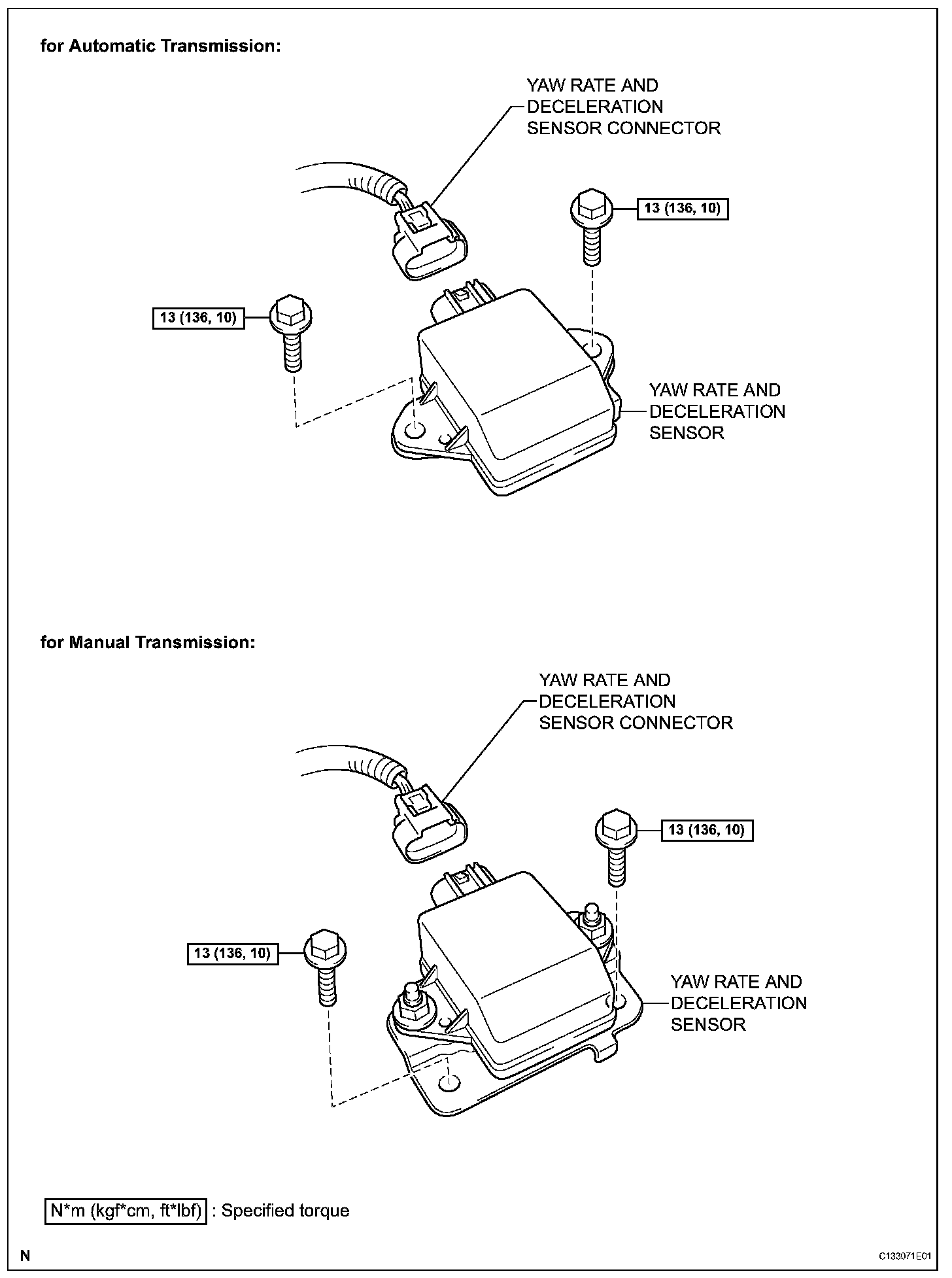 for Automatic Transmission:

YAW RATE AND DECELERATION SENSOR CONNECTOR

13 (136, 10)

13 (136, 10)

YAW RATE AND DECELERATION SENSOR

for Manual Transmission:

YAW RATE AND DECELERATION SENSOR CONNECTOR

13 (136, 10)

13 (136, 10)

YAW RATE AND DECELERATION SENSOR

N*m (kgf*cm, ft*lbf) : Specified torque

N

C133071E01