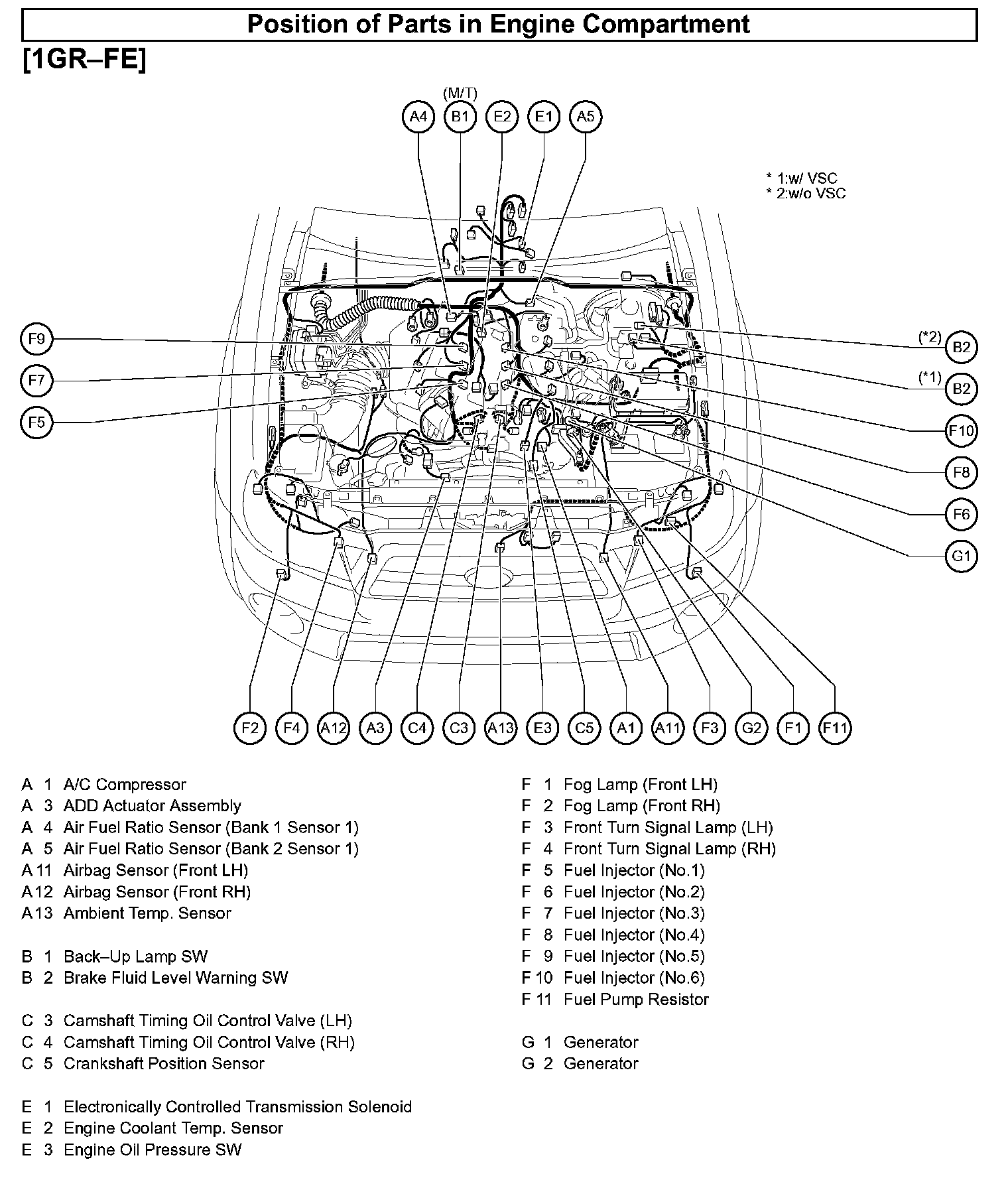 Position of Parts in Engine Compartment

[1GR–FE]

(M/T)

A4 B1 E2 E1 A5

* 1:w/ VSC
* 2:w/o VSC

F9
F7
F5

(*2) B2
(*1) B2
F10
F8
F6
G1

F2 F4 A12 A3 C4 C3 A13 E3 C5 A1 A11 F3 G2 F1 F11

A 1 A/C Compressor
A 3 ADD Actuator Assembly
A 4 Air Fuel Ratio Sensor (Bank 1 Sensor 1)
A 5 Air Fuel Ratio Sensor (Bank 2 Sensor 1)
A 11 Airbag Sensor (Front LH)
A 12 Airbag Sensor (Front RH)
A 13 Ambient Temp. Sensor

B 1 Back–Up Lamp SW
B 2 Brake Fluid Level Warning SW

C 3 Camshaft Timing Oil Control Valve (LH)
C 4 Camshaft Timing Oil Control Valve (RH)
C 5 Crankshaft Position Sensor

E 1 Electronically Controlled Transmission Solenoid
E 2 Engine Coolant Temp. Sensor
E 3 Engine Oil Pressure SW

F 1 Fog Lamp (Front LH)
F 2 Fog Lamp (Front RH)
F 3 Front Turn Signal Lamp (LH)
F 4 Front Turn Signal Lamp (RH)
F 5 Fuel Injector (No.1)
F 6 Fuel Injector (No.2)
F 7 Fuel Injector (No.3)
F 8 Fuel Injector (No.4)
F 9 Fuel Injector (No.5)
F 10 Fuel Injector (No.6)
F 11 Fuel Pump Resistor

G 1 Generator
G 2 Generator