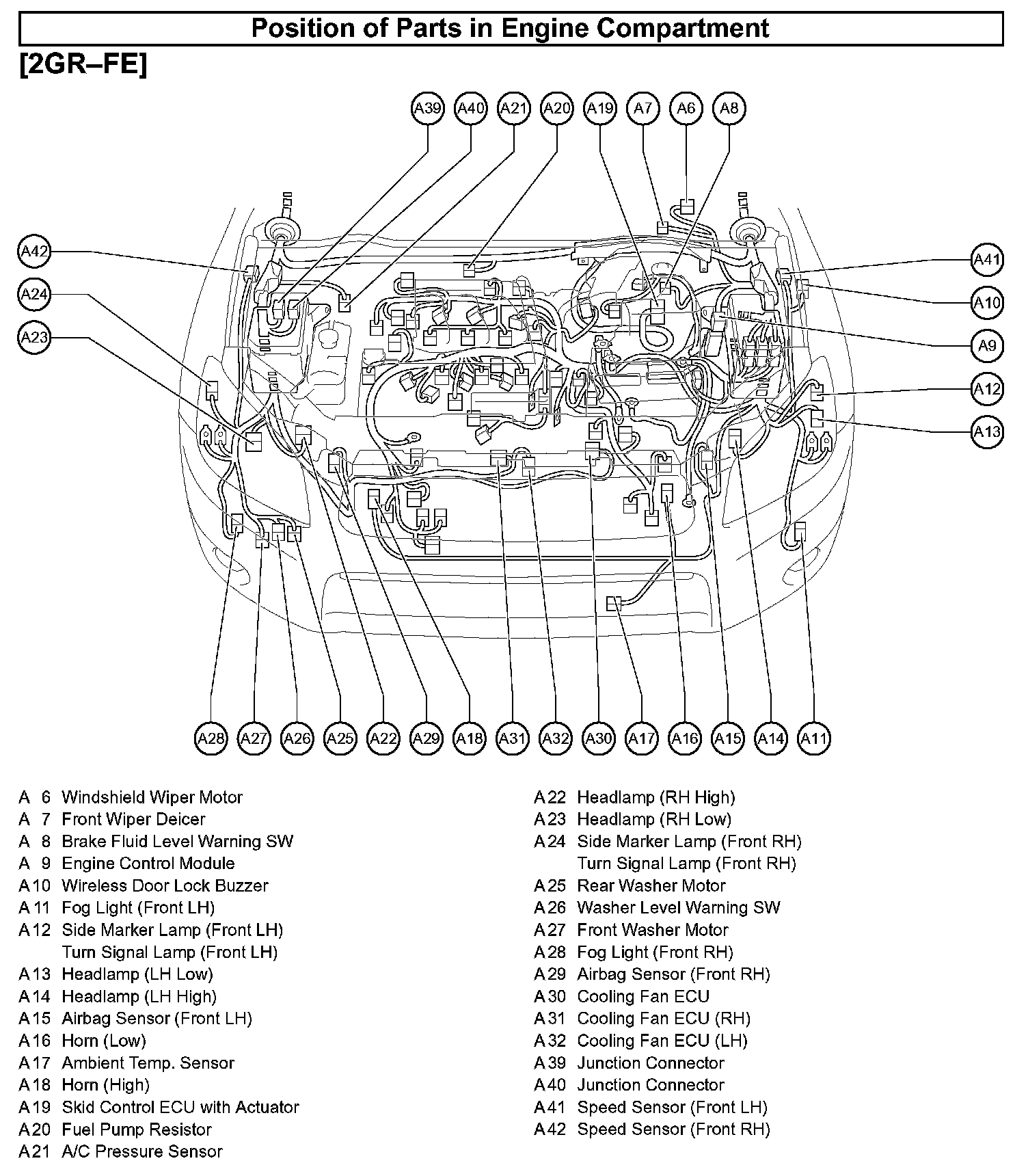 Position of Parts in Engine Compartment

[2GR–FE]

A39 A40 A21 A20 A19 A7 A6 A8

A42 A24 A23

A41 A10 A9 A12 A13

A28 A27 A26 A25 A22 A29 A18 A31 A32 A30 A17 A16 A15 A14 A11

A 6 Windshield Wiper Motor
A 7 Front Wiper Deicer
A 8 Brake Fluid Level Warning SW
A 9 Engine Control Module
A10 Wireless Door Lock Buzzer
A11 Fog Light (Front LH)
A12 Side Marker Lamp (Front LH)
Turn Signal Lamp (Front LH)
A13 Headlamp (LH Low)
A14 Headlamp (LH High)
A15 Airbag Sensor (Front LH)
A16 Horn (Low)
A17 Ambient Temp. Sensor
A18 Horn (High)
A19 Skid Control ECU with Actuator
A20 Fuel Pump Resistor
A21 A/C Pressure Sensor

A22 Headlamp (RH High)
A23 Headlamp (RH Low)
A24 Side Marker Lamp (Front RH)
Turn Signal Lamp (Front RH)
A25 Rear Washer Motor
A26 Washer Level Warning SW
A27 Front Washer Motor
A28 Fog Light (Front RH)
A29 Airbag Sensor (Front RH)
A30 Cooling Fan ECU
A31 Cooling Fan ECU (RH)
A32 Cooling Fan ECU (LH)
A39 Junction Connector
A40 Junction Connector
A41 Speed Sensor (Front LH)
A42 Speed Sensor (Front RH)