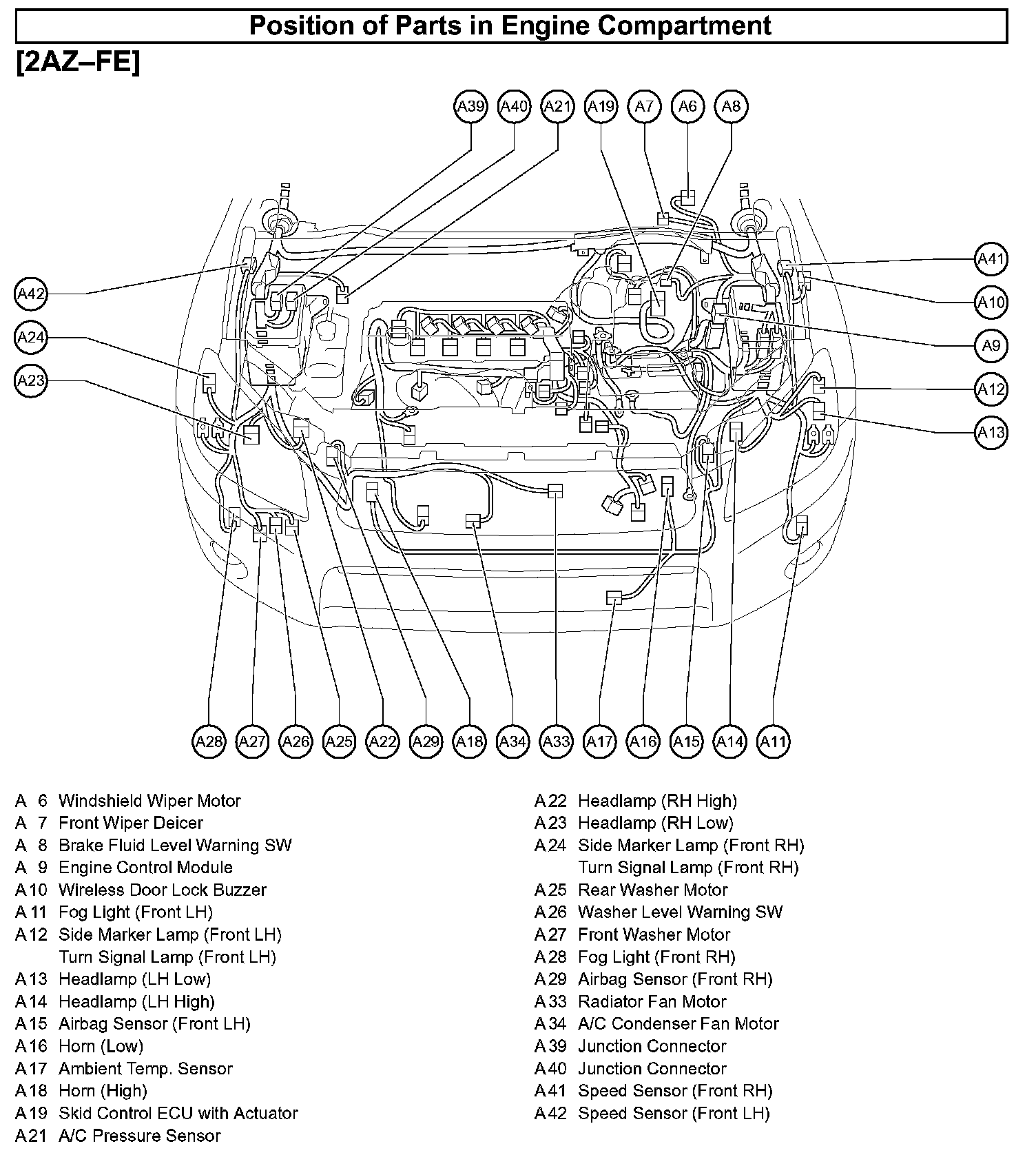 Position of Parts in Engine Compartment

[2AZ–FE]

A39 A40 A21 A19 A7 A6 A8

A42
A24
A23

A41
A10
A9
A12
A13

A28 A27 A26 A25 A22 A29 A18 A34 A33 A17 A16 A15 A14 A11

A 6 Windshield Wiper Motor
A 7 Front Wiper Deicer
A 8 Brake Fluid Level Warning SW
A 9 Engine Control Module
A10 Wireless Door Lock Buzzer
A11 Fog Light (Front LH)
A12 Side Marker Lamp (Front LH)
Turn Signal Lamp (Front LH)
A13 Headlamp (LH Low)
A14 Headlamp (LH High)
A15 Airbag Sensor (Front LH)
A16 Horn (Low)
A17 Ambient Temp. Sensor
A18 Horn (High)
A19 Skid Control ECU with Actuator
A21 A/C Pressure Sensor

A22 Headlamp (RH High)
A23 Headlamp (RH Low)
A24 Side Marker Lamp (Front RH)
Turn Signal Lamp (Front RH)
A25 Rear Washer Motor
A26 Washer Level Warning SW
A27 Front Washer Motor
A28 Fog Light (Front RH)
A29 Airbag Sensor (Front RH)
A33 Radiator Fan Motor
A34 A/C Condenser Fan Motor
A39 Junction Connector
A40 Junction Connector
A41 Speed Sensor (Front RH)
A42 Speed Sensor (Front LH)