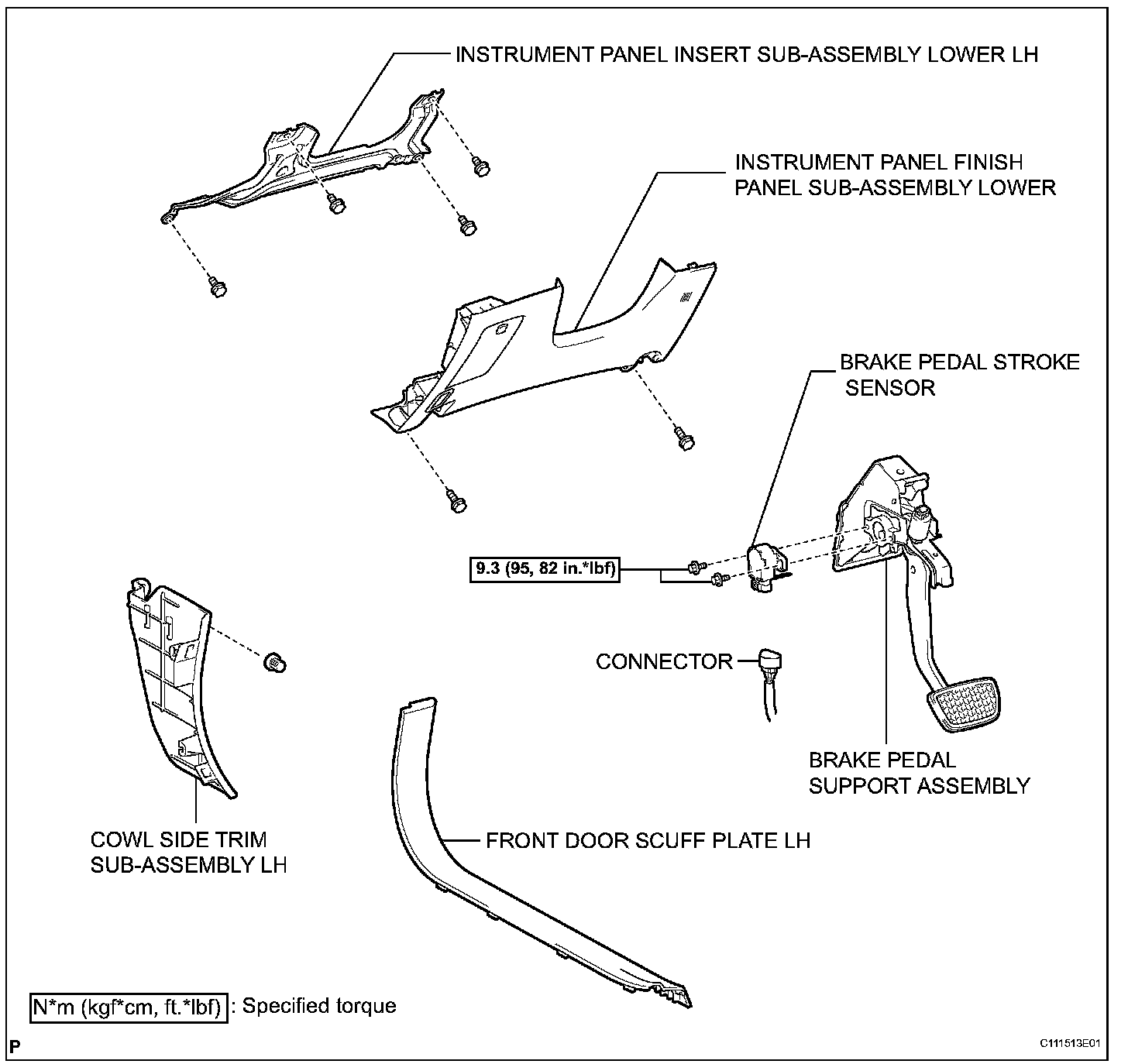 INSTRUMENT PANEL INSERT SUB-ASSEMBLY LOWER LH

INSTRUMENT PANEL FINISH PANEL SUB-ASSEMBLY LOWER

BRAKE PEDAL STROKE SENSOR

9.3 (95, 82 in.*lbf)

CONNECTOR

BRAKE PEDAL SUPPORT ASSEMBLY

COWL SIDE TRIM SUB-ASSEMBLY LH

FRONT DOOR SCUFF PLATE LH

N*m (kgf*cm, ft.*lbf) : Specified torque

P

C111513E01