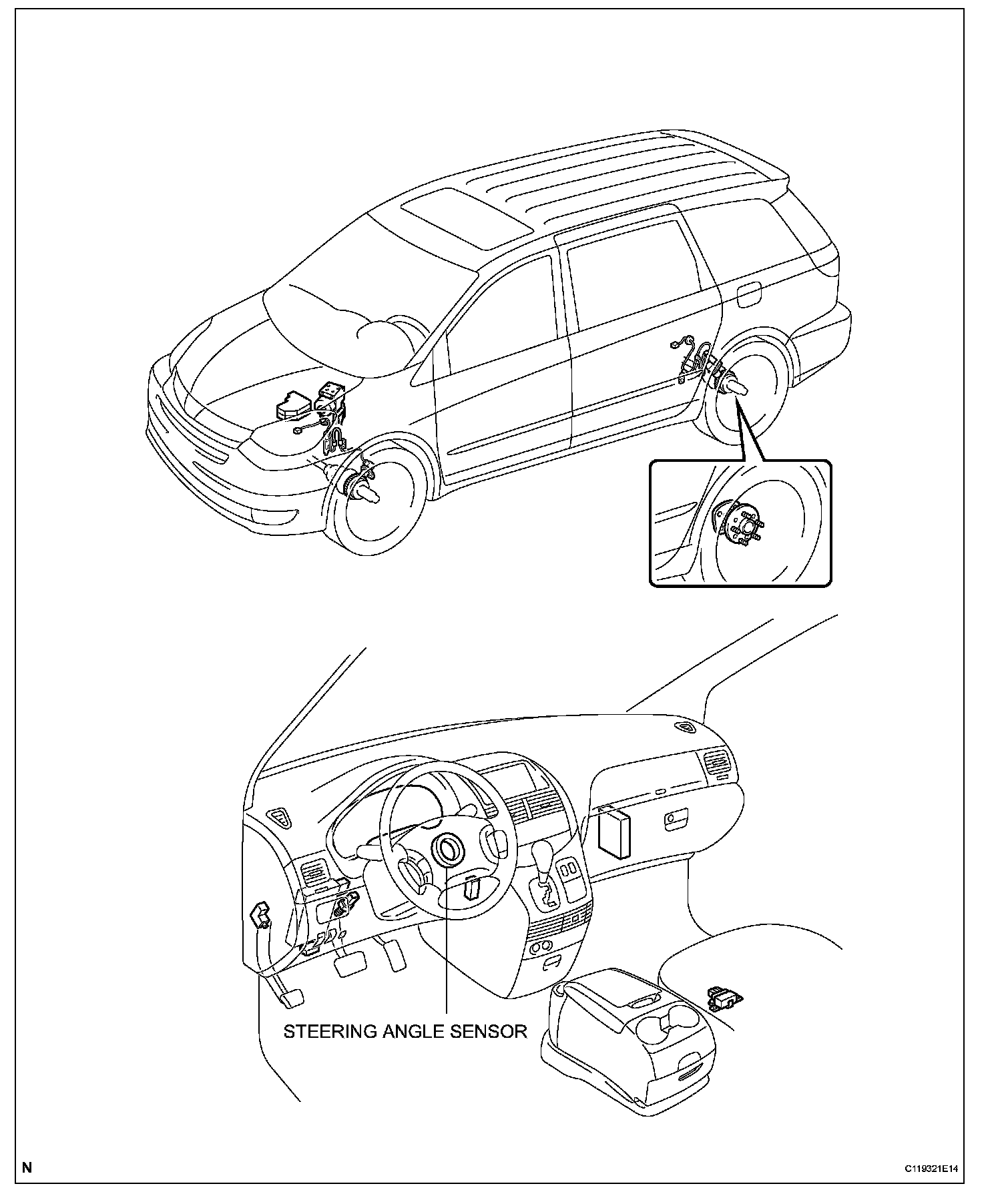 STEERING ANGLE SENSOR

N

C119321E14