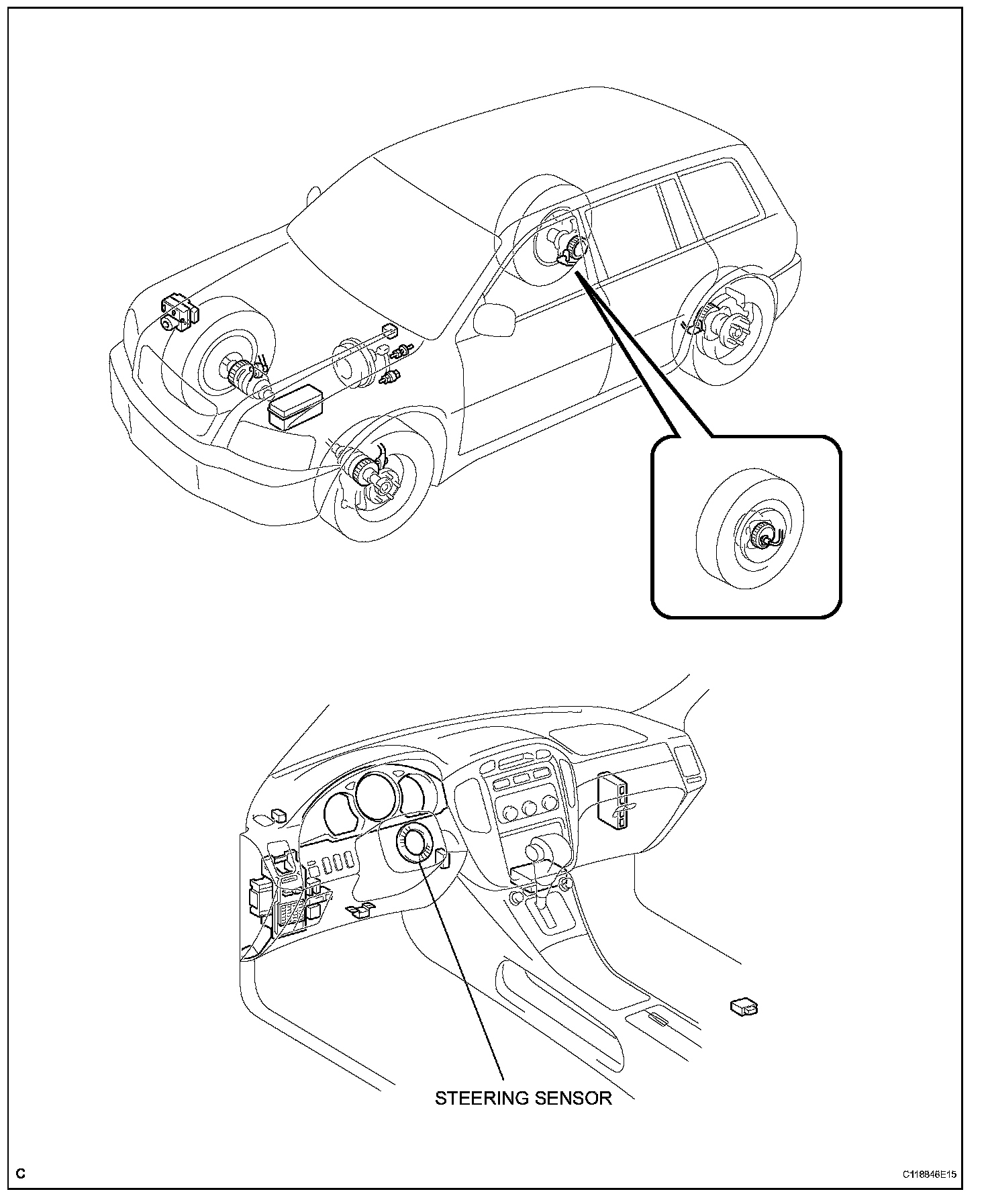 STEERING SENSOR

C

C118846E15