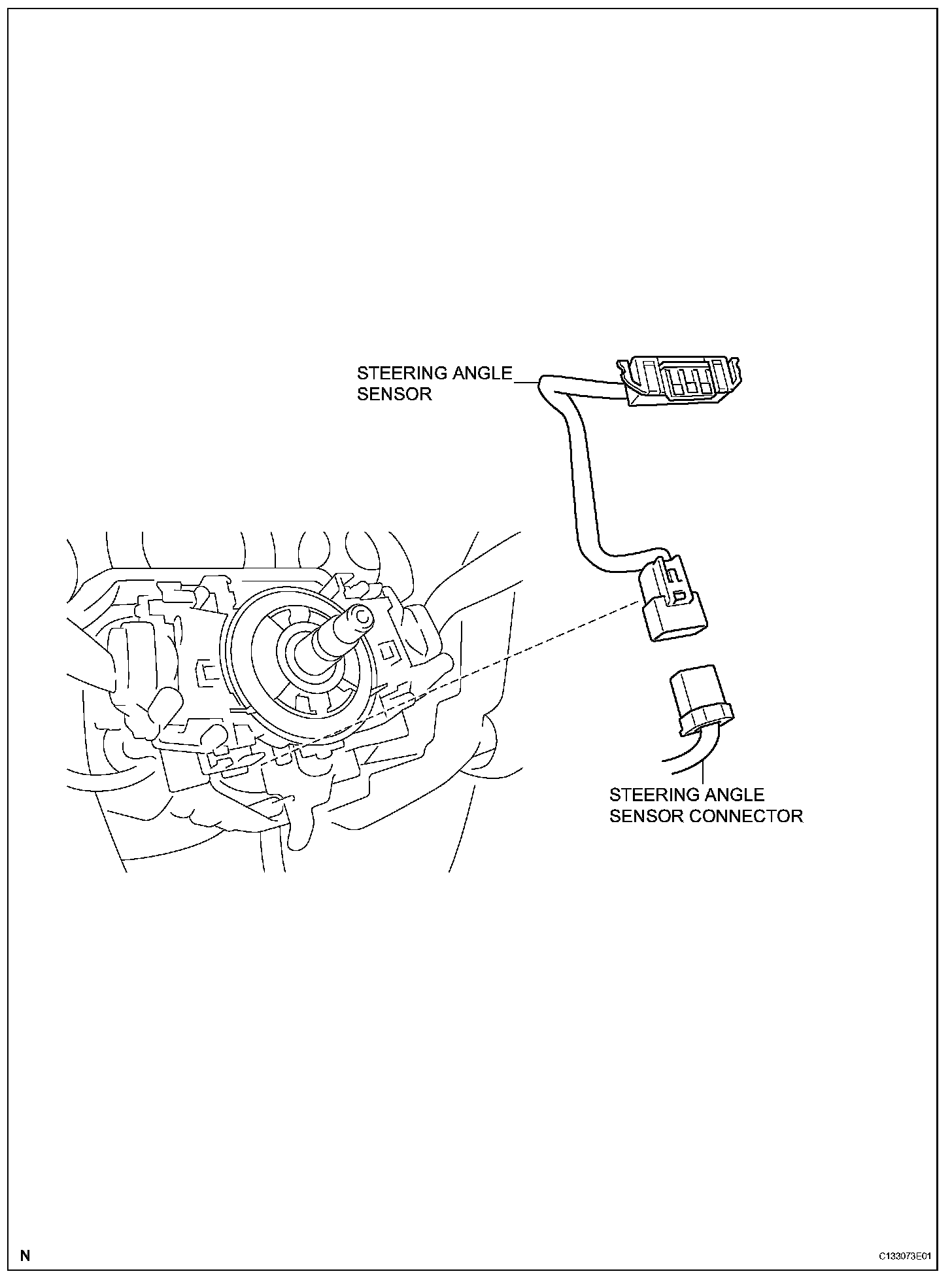 STEERING ANGLE SENSOR

STEERING ANGLE SENSOR CONNECTOR

N

C133073E01