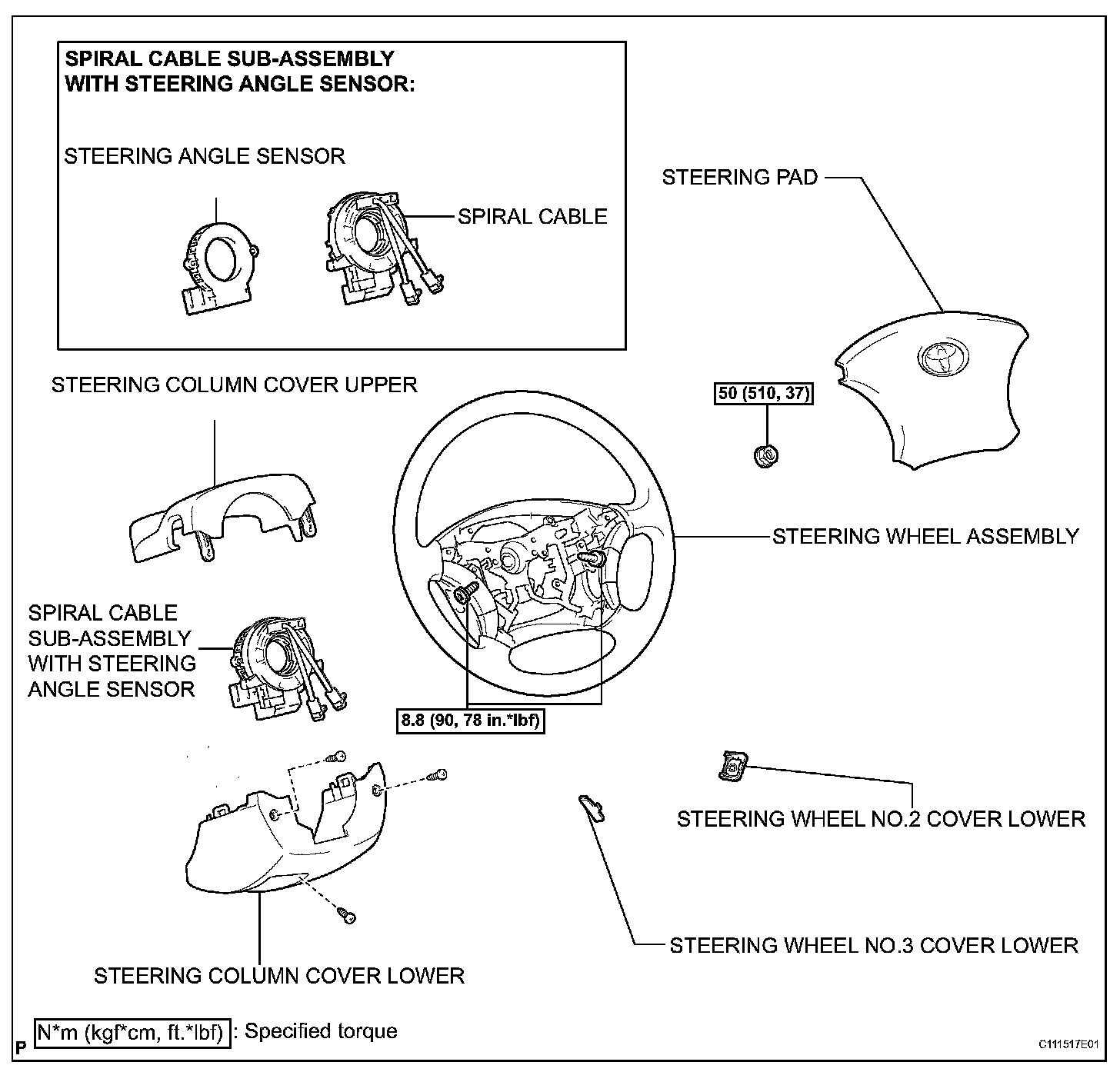 SPIRAL CABLE SUB-ASSEMBLY WITH STEERING ANGLE SENSOR:

STEERING ANGLE SENSOR

SPIRAL CABLE

STEERING PAD

STEERING COLUMN COVER UPPER

50 (510, 37)

STEERING WHEEL ASSEMBLY

SPIRAL CABLE SUB-ASSEMBLY WITH STEERING ANGLE SENSOR

8.8 (90, 78 in.*lbf)

STEERING WHEEL NO.2 COVER LOWER

STEERING WHEEL NO.3 COVER LOWER

STEERING COLUMN COVER LOWER

P

N*m (kgf*cm, ft.*lbf) : Specified torque

C111517E01