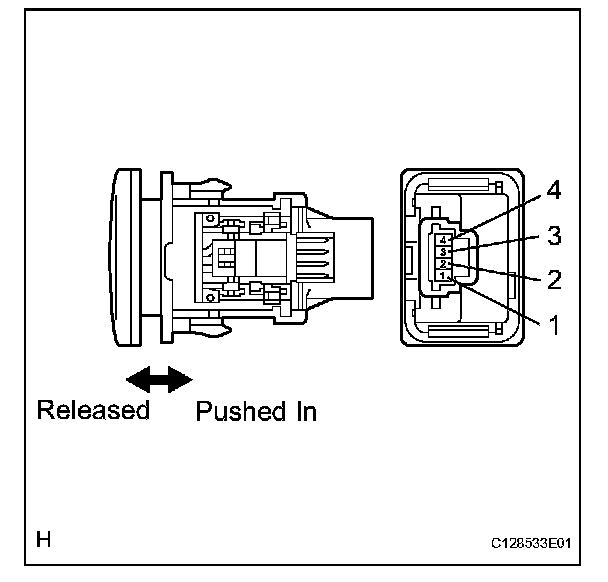 4
3
2
1
4
3
2
1

Released Pushed In

H

C128533E01