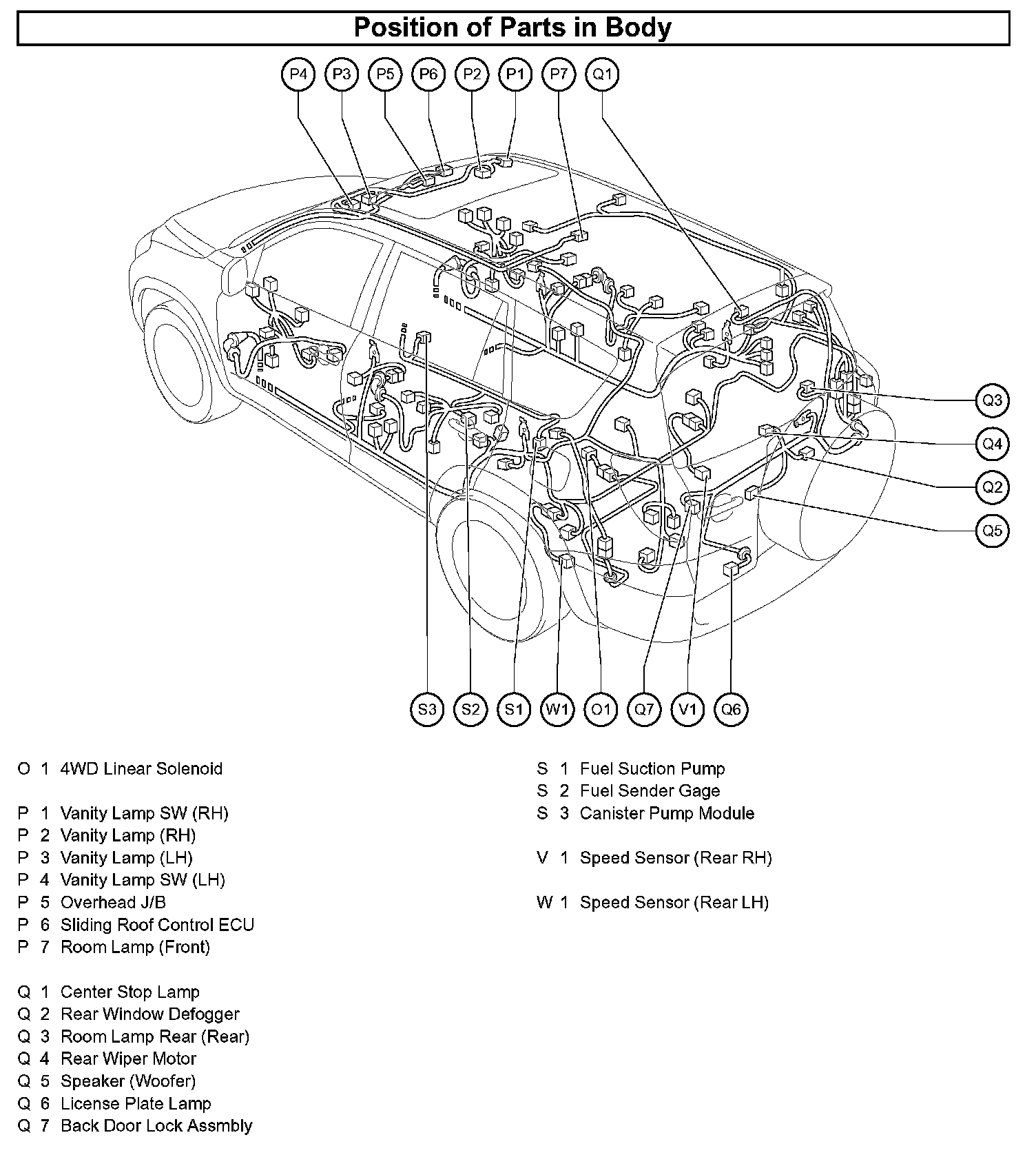 Position of Parts in Body

P4 P3 P5 P6 P2 P1 P7 Q1

Q3
Q4
Q2
Q5

S3 S2 S1 W1 O1 Q7 V1 Q6

O 1 4WD Linear Solenoid

P 1 Vanity Lamp SW (RH)
P 2 Vanity Lamp (RH)
P 3 Vanity Lamp (LH)
P 4 Vanity Lamp SW (LH)
P 5 Overhead J/B
P 6 Sliding Roof Control ECU
P 7 Room Lamp (Front)

Q 1 Center Stop Lamp
Q 2 Rear Window Defogger
Q 3 Room Lamp Rear (Rear)
Q 4 Rear Wiper Motor
Q 5 Speaker (Woofer)
Q 6 License Plate Lamp
Q 7 Back Door Lock Assmbly

S 1 Fuel Suction Pump
S 2 Fuel Sender Gage
S 3 Canister Pump Module

V 1 Speed Sensor (Rear RH)

W 1 Speed Sensor (Rear LH)