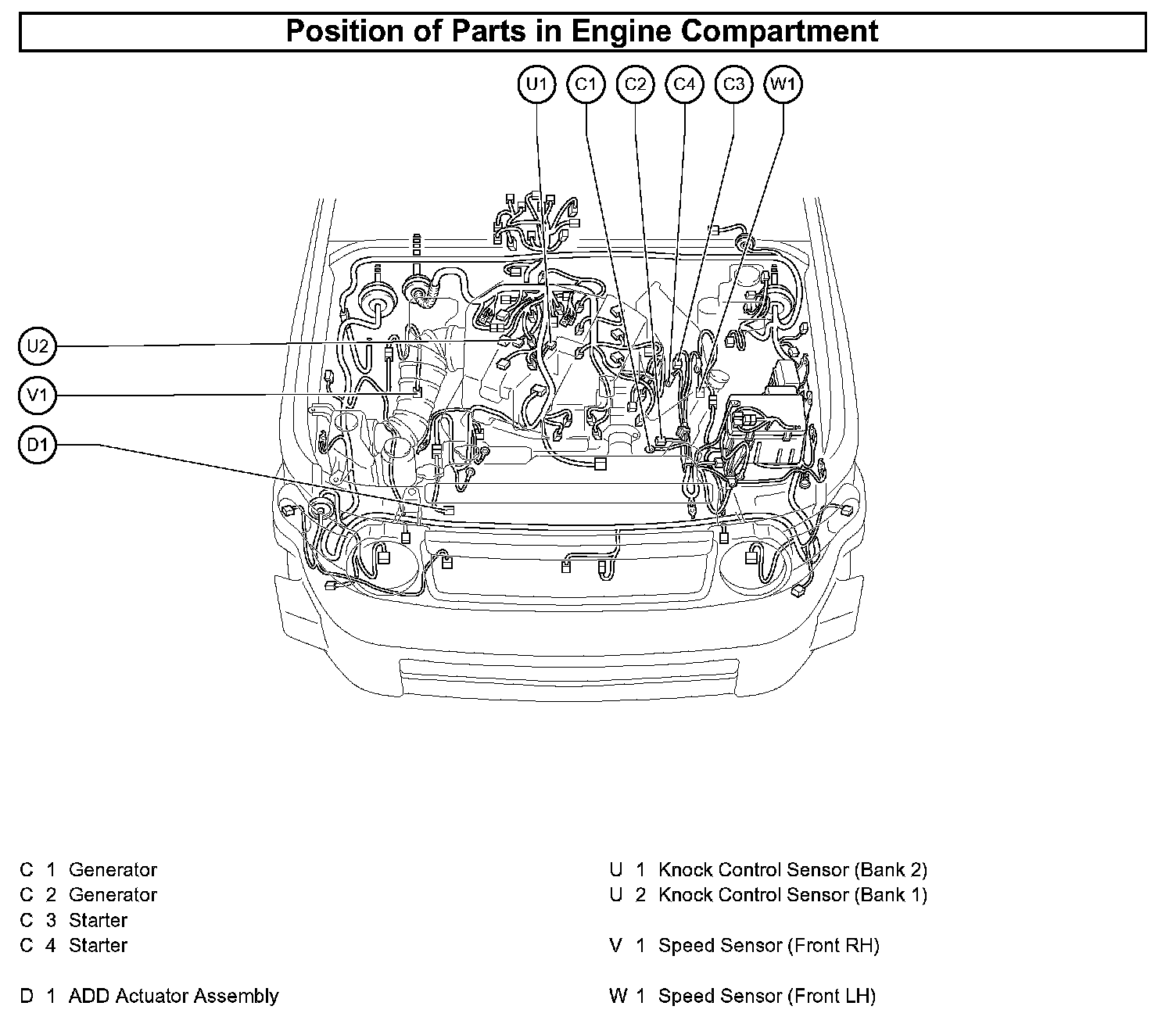 Position of Parts in Engine Compartment

U1 C1 C2 C4 C3 W1

U2

V1

D1

C 1 Generator
C 2 Generator
C 3 Starter
C 4 Starter

D 1 ADD Actuator Assembly

U 1 Knock Control Sensor (Bank 2)
U 2 Knock Control Sensor (Bank 1)

V 1 Speed Sensor (Front RH)

W 1 Speed Sensor (Front LH)