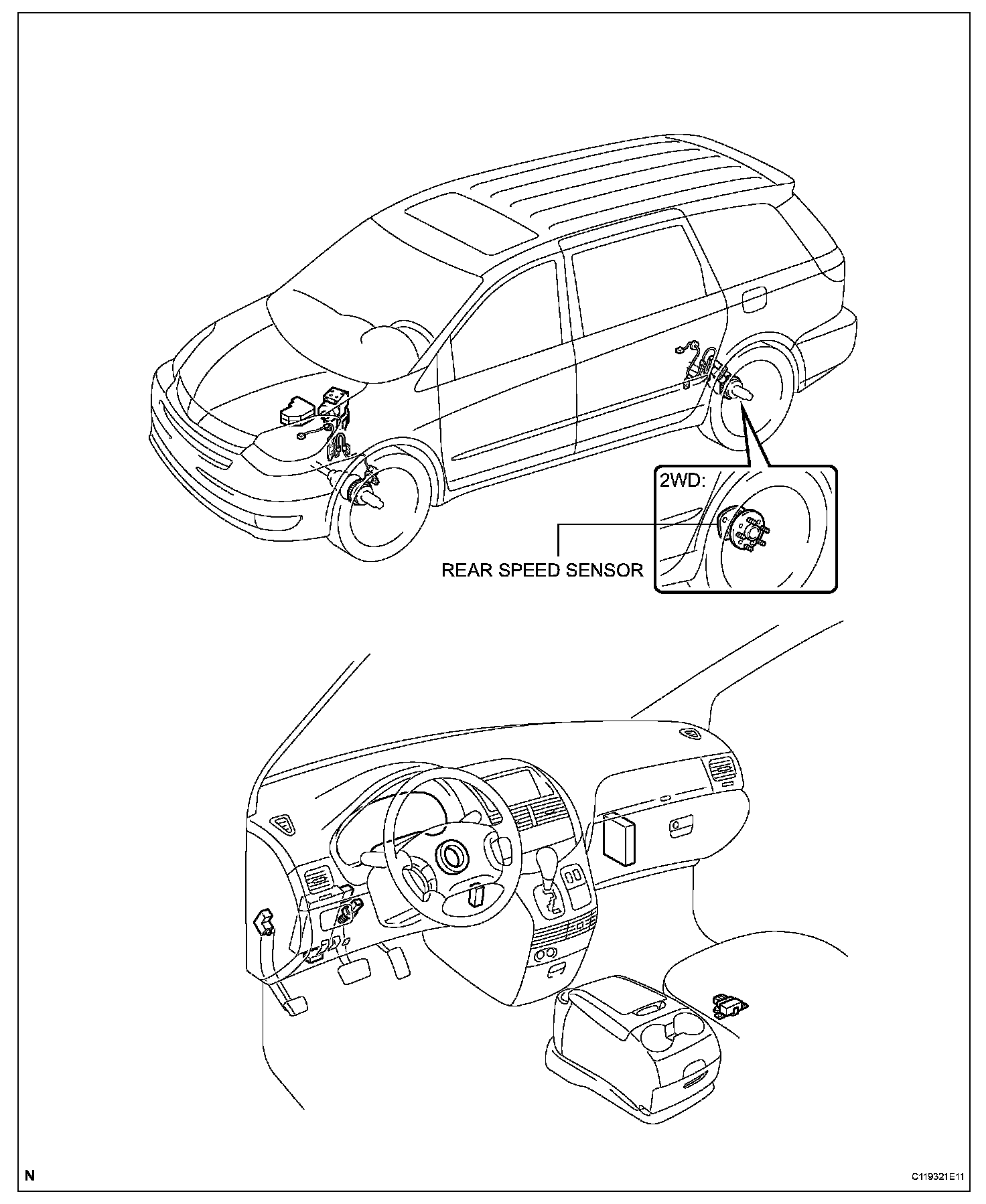 2WD:

REAR SPEED SENSOR

N

C119321E11