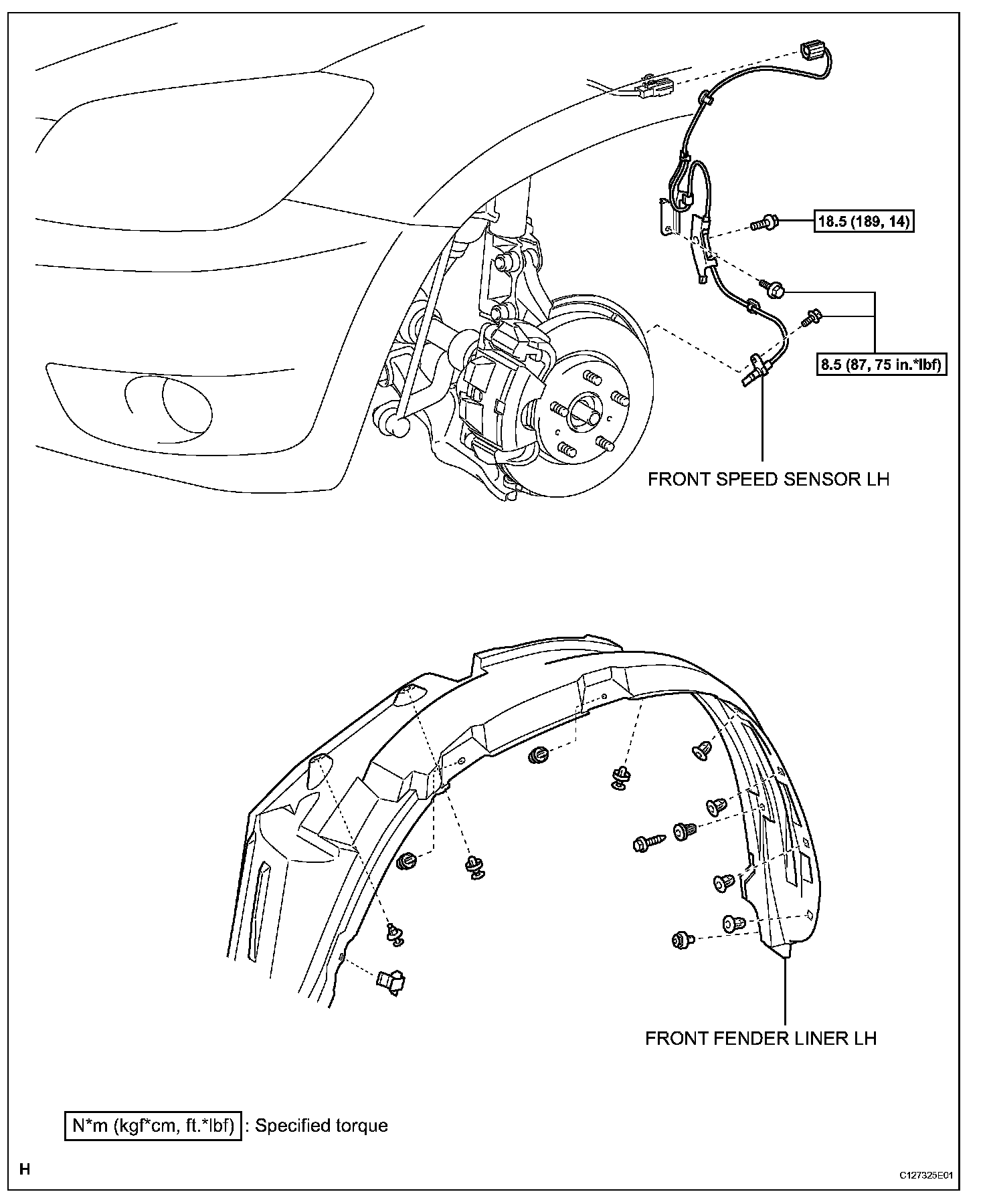 18.5 (189, 14)

8.5 (87, 75 in.*lbf)

FRONT SPEED SENSOR LH

FRONT FENDER LINER LH

N*m (kgf*cm, ft.*lbf) : Specified torque

H

C127325E01