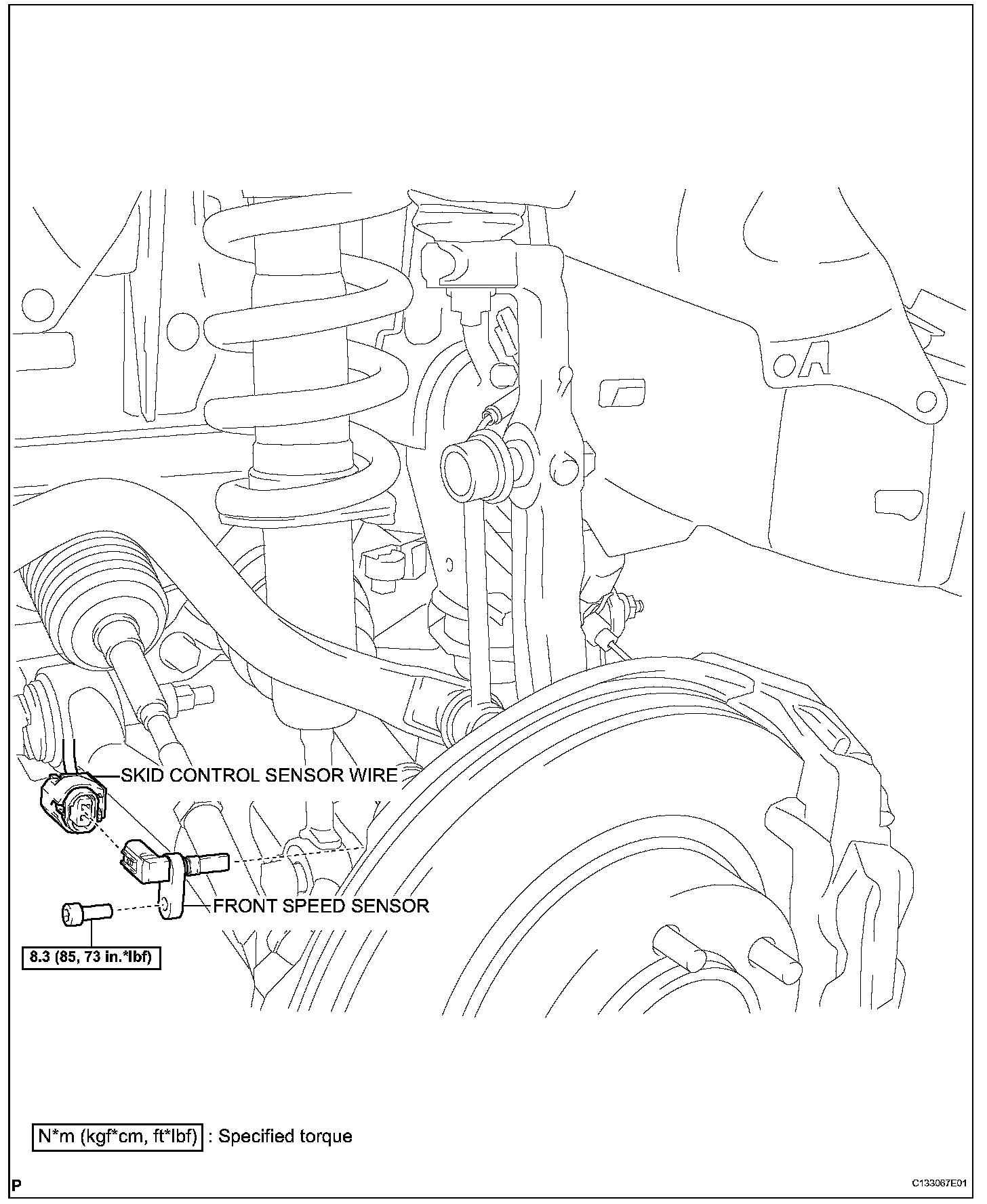 SKID CONTROL SENSOR WIRE

FRONT SPEED SENSOR

8.3 (85, 73 in.*lbf)

N*m (kgf*cm, ft*lbf) : Specified torque

P

C133067E01