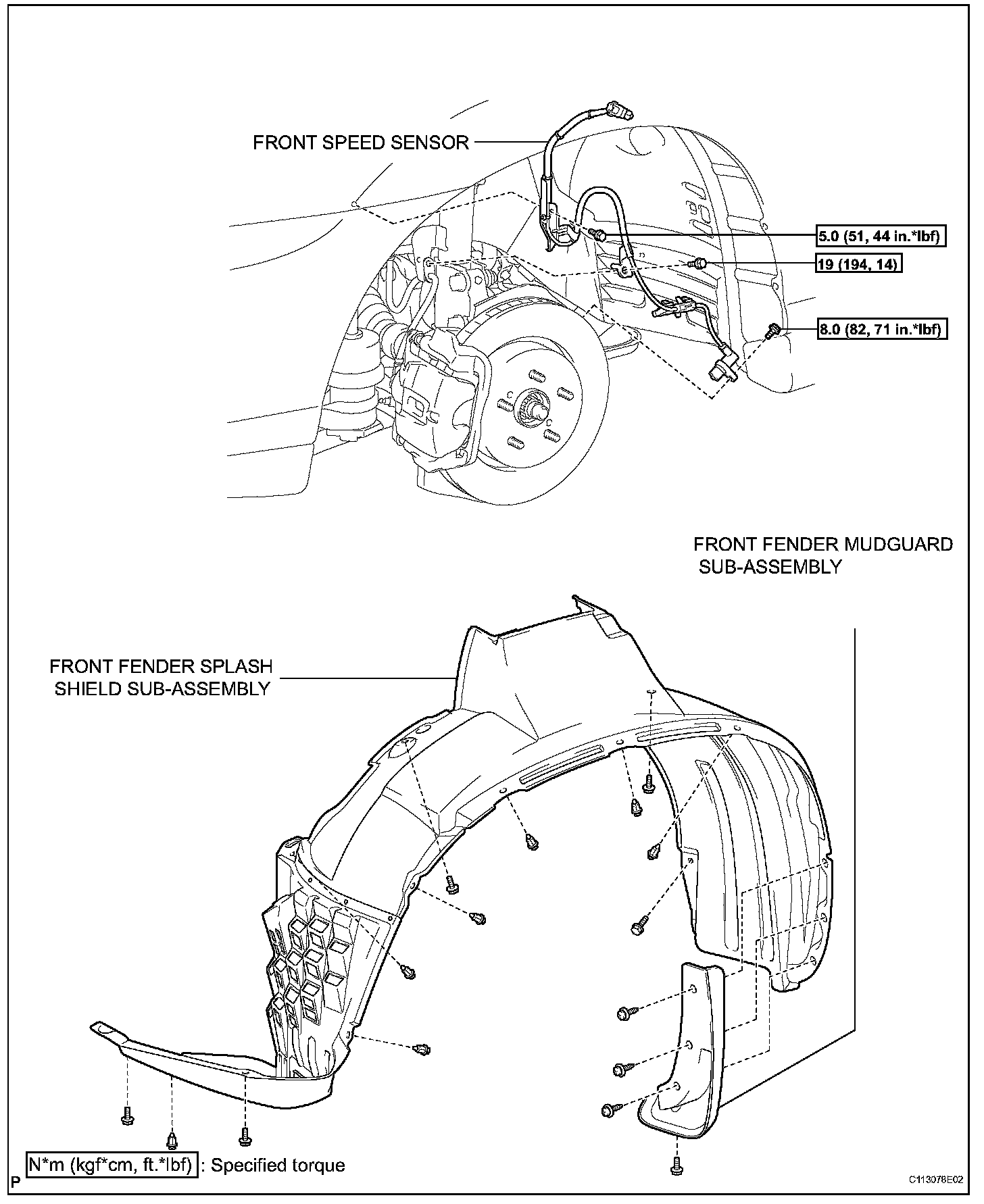 FRONT SPEED SENSOR

5.0 (51, 44 in.*lbf)

19 (194, 14)

8.0 (82, 71 in.*lbf)

FRONT FENDER MUDGUARD SUB-ASSEMBLY

FRONT FENDER SPLASH SHIELD SUB-ASSEMBLY

N*m (kgf*cm, ft.*lbf) : Specified torque

P

C113078E02