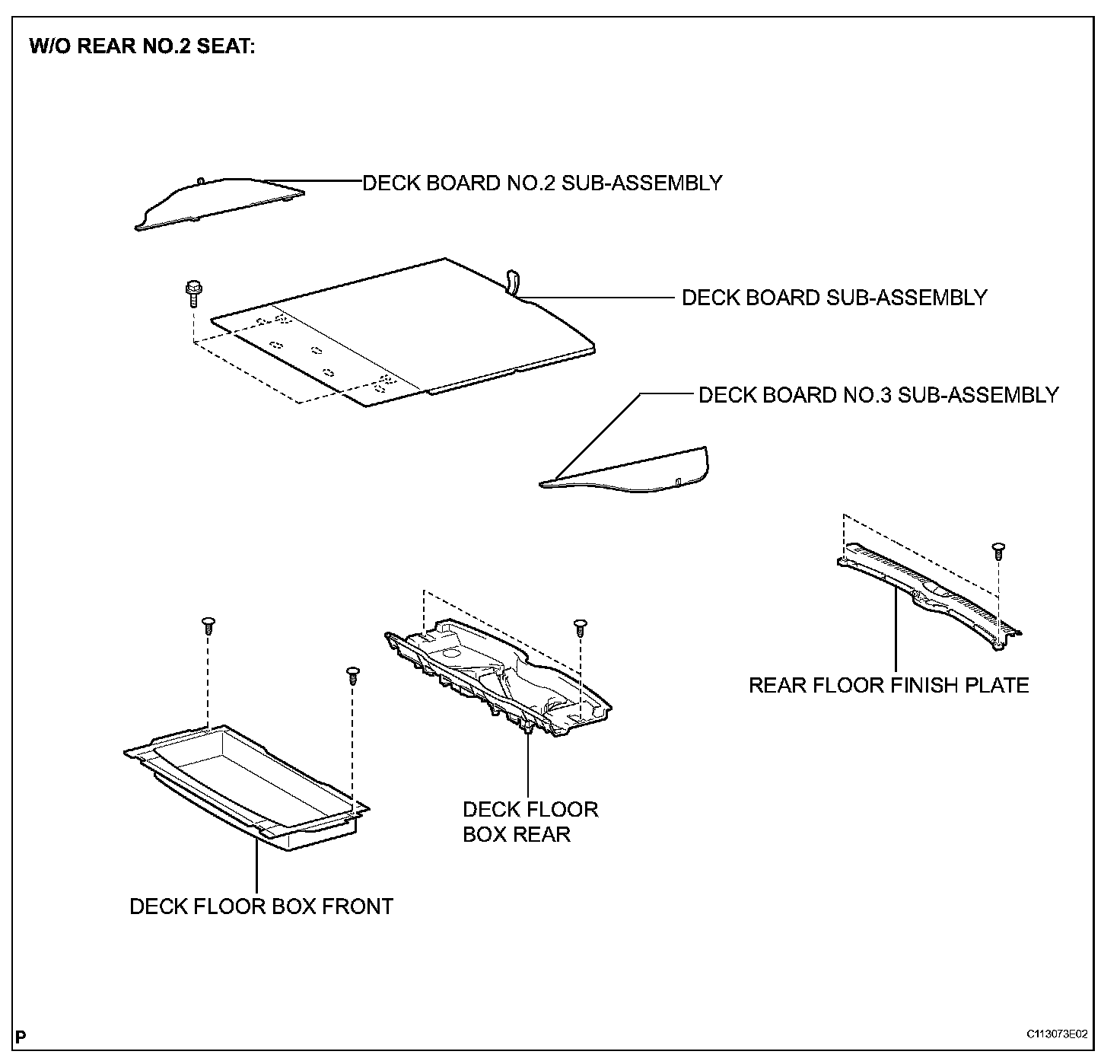 W/O REAR NO.2 SEAT:

DECK BOARD NO.2 SUB-ASSEMBLY

DECK BOARD SUB-ASSEMBLY

DECK BOARD NO.3 SUB-ASSEMBLY

REAR FLOOR FINISH PLATE

DECK FLOOR BOX REAR

DECK FLOOR BOX FRONT

P

C113073E02