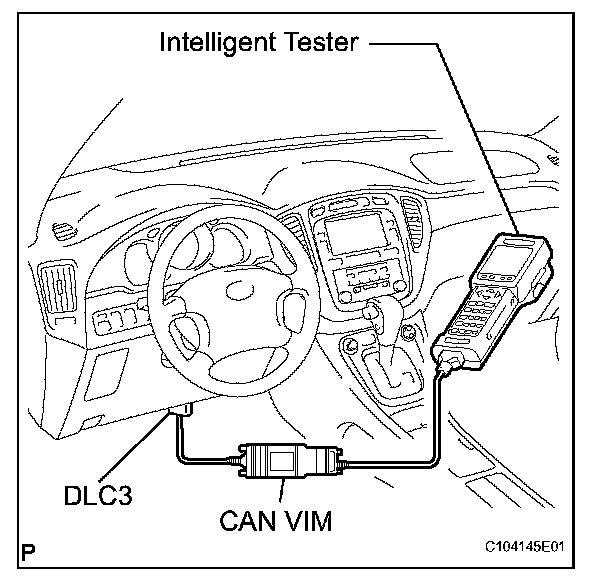 Intelligent Tester

DLC3

CAN VIM

P

C104145E01