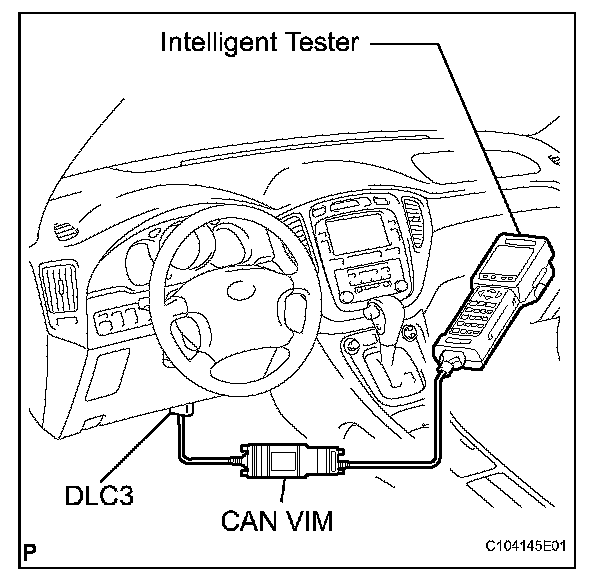 Intelligent Tester

DLC3

CAN VIM

P

C104145E01