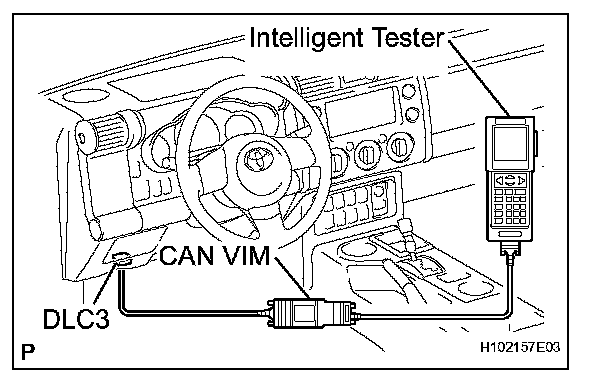 Intelligent Tester

CAN VIM

DLC3

P

H102157E03