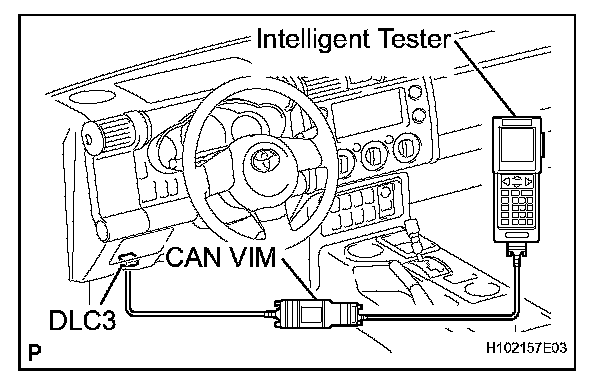 Intelligent Tester

CAN VIM

DLC3

P

H102157E03