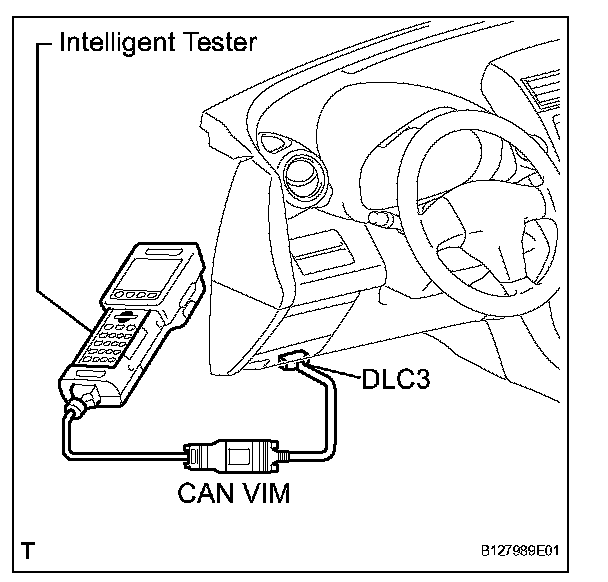 Intelligent Tester

DLC3

CAN VIM

T

B127989E01