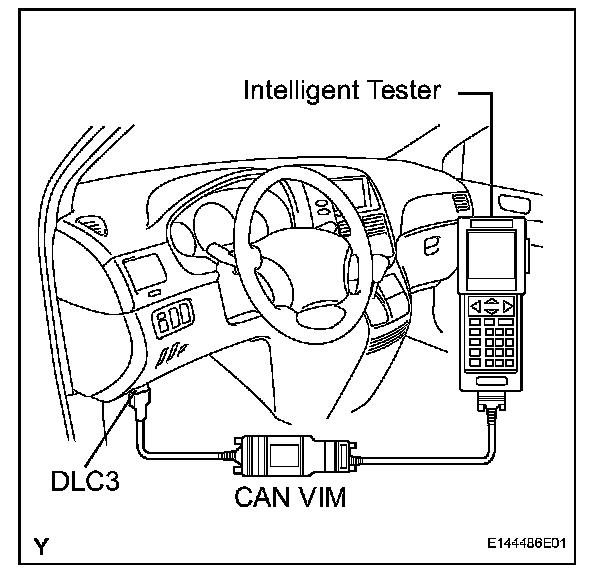 Intelligent Tester

DLC3

CAN VIM

Y

E144486E01