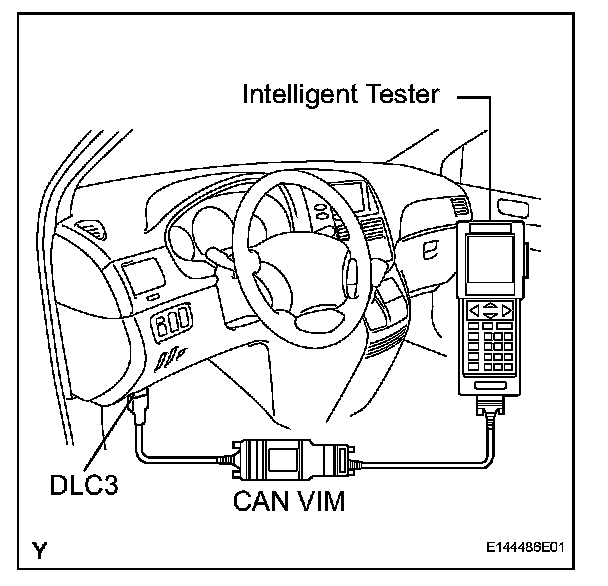 Intelligent Tester

DLC3

CAN VIM

Y

E144486E01