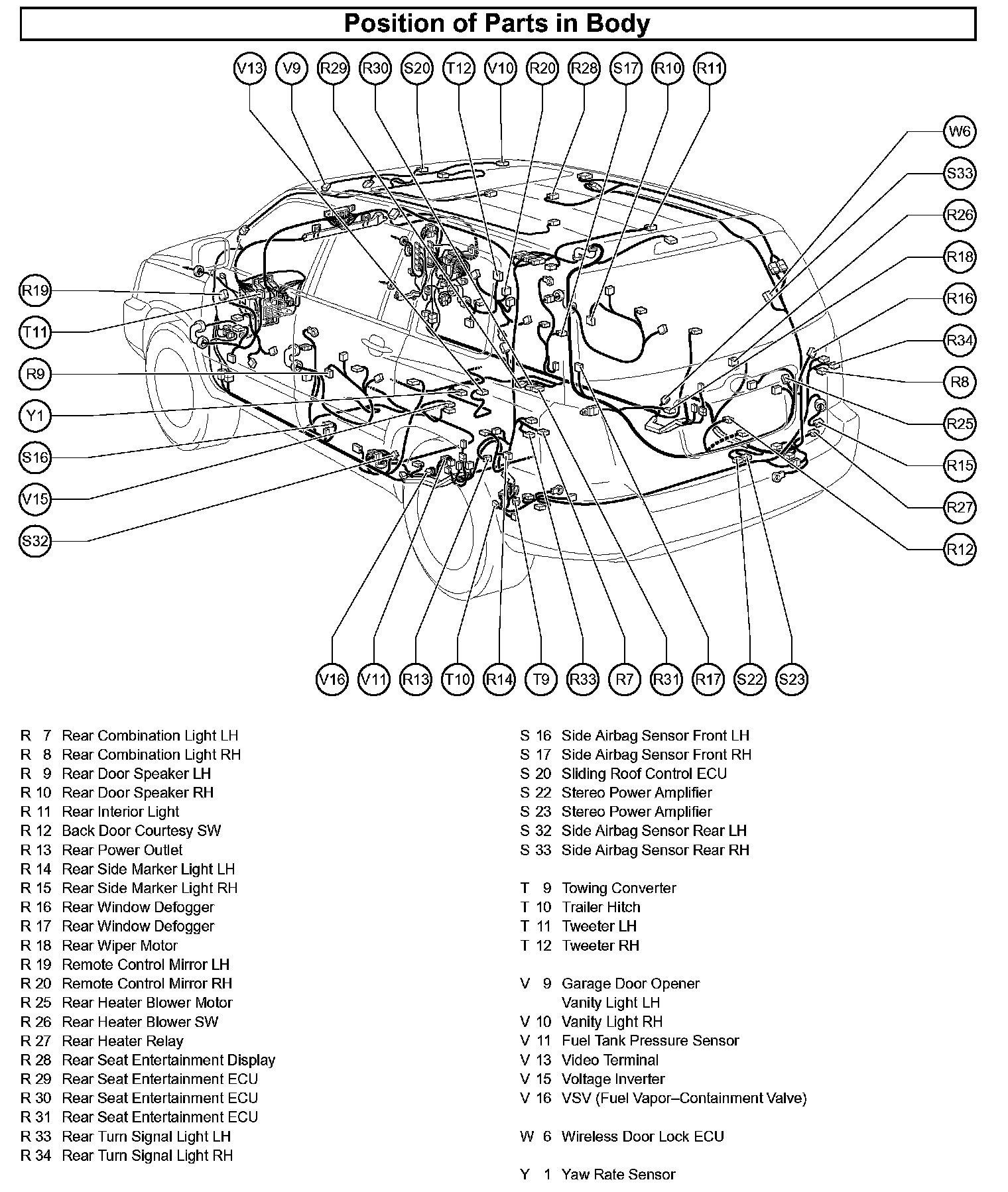 Position of Parts in Body

V13 V9 R29 R30 S20 T12 V10 R20 R28 S17 R10 R11

W6
S33
R26
R18
R16
R34
R8
R25
R15
R27
R12

R19
T11
R9
Y1
S16
V15
S32

V16 V11 R13 T10 R14 T9 R33 R7 R31 R17 S22 S23

R 7 Rear Combination Light LH
R 8 Rear Combination Light RH
R 9 Rear Door Speaker LH
R 10 Rear Door Speaker RH
R 11 Rear Interior Light
R 12 Back Door Courtesy SW
R 13 Rear Power Outlet
R 14 Rear Side Marker Light LH
R 15 Rear Side Marker Light RH
R 16 Rear Window Defogger
R 17 Rear Window Defogger
R 18 Rear Wiper Motor
R 19 Remote Control Mirror LH
R 20 Remote Control Mirror RH
R 25 Rear Heater Blower Motor
R 26 Rear Heater Blower SW
R 27 Rear Heater Relay
R 28 Rear Seat Entertainment Display
R 29 Rear Seat Entertainment ECU
R 30 Rear Seat Entertainment ECU
R 31 Rear Seat Entertainment ECU
R 33 Rear Turn Signal Light LH
R 34 Rear Turn Signal Light RH

S 16 Side Airbag Sensor Front LH
S 17 Side Airbag Sensor Front RH
S 20 Sliding Roof Control ECU
S 22 Stereo Power Amplifier
S 23 Stereo Power Amplifier
S 32 Side Airbag Sensor Rear LH
S 33 Side Airbag Sensor Rear RH

T 9 Towing Converter
T 10 Trailer Hitch
T 11 Tweeter LH
T 12 Tweeter RH

V 9 Garage Door Opener
Vanity Light LH
V 10 Vanity Light RH
V 11 Fuel Tank Pressure Sensor
V 13 Video Terminal
V 15 Voltage Inverter
V 16 VSV (Fuel Vapor–Containment Valve)

W 6 Wireless Door Lock ECU

Y 1 Yaw Rate Sensor