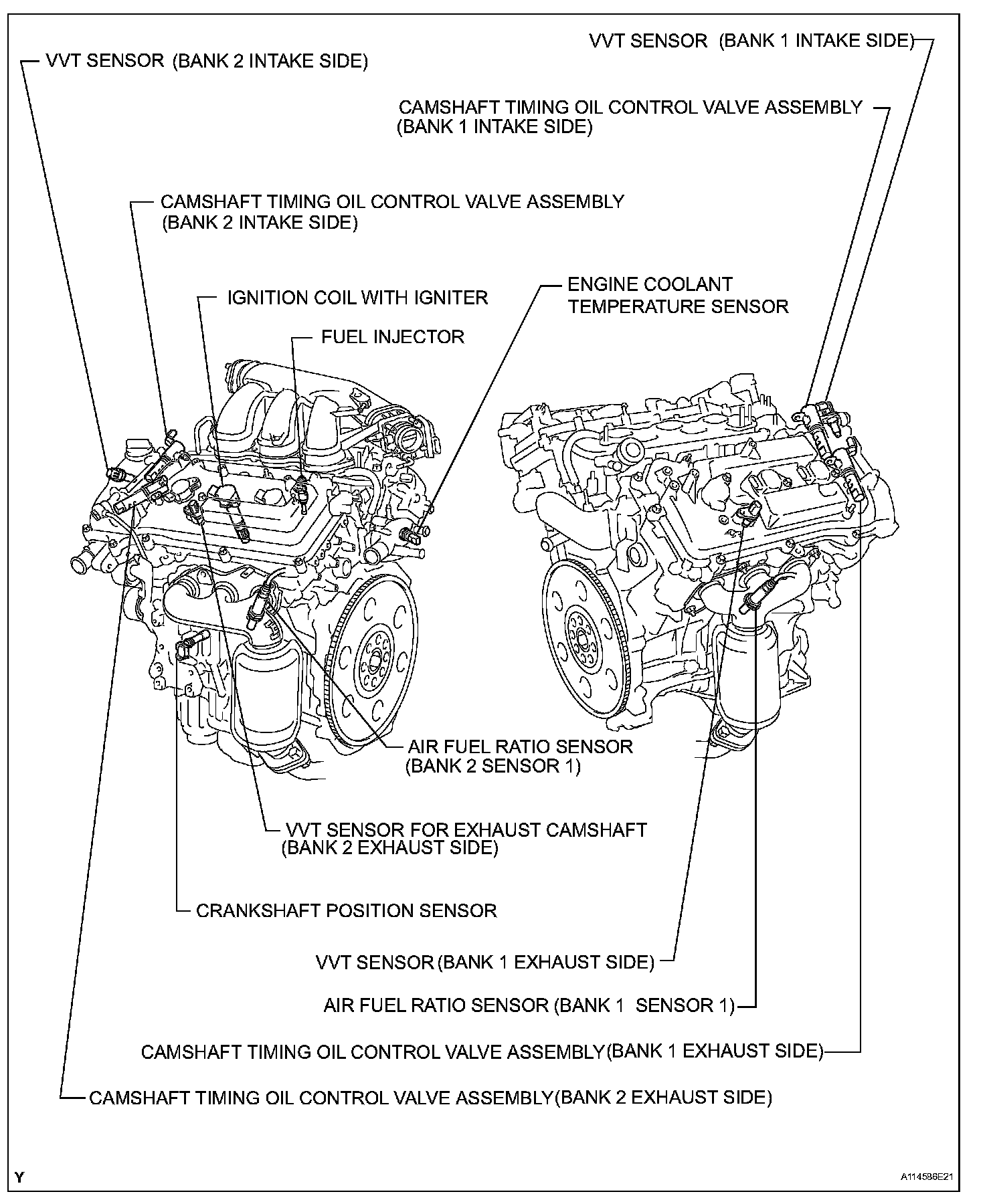 VVT SENSOR (BANK 1 INTAKE SIDE)

VVT SENSOR (BANK 2 INTAKE SIDE)

CAMSHAFT TIMING OIL CONTROL VALVE ASSEMBLY (BANK 1 INTAKE SIDE)

CAMSHAFT TIMING OIL CONTROL VALVE ASSEMBLY (BANK 2 INTAKE SIDE)

IGNITION COIL WITH IGNITER

ENGINE COOLANT TEMPERATURE SENSOR

FUEL INJECTOR

AIR FUEL RATIO SENSOR (BANK 2 SENSOR 1)

VVT SENSOR FOR EXHAUST CAMSHAFT (BANK 2 EXHAUST SIDE)

CRANKSHAFT POSITION SENSOR

VVT SENSOR (BANK 1 EXHAUST SIDE)

AIR FUEL RATIO SENSOR (BANK 1 SENSOR 1)

CAMSHAFT TIMING OIL CONTROL VALVE ASSEMBLY (BANK 1 EXHAUST SIDE)

CAMSHAFT TIMING OIL CONTROL VALVE ASSEMBLY (BANK 2 EXHAUST SIDE)

Y

A114586E21