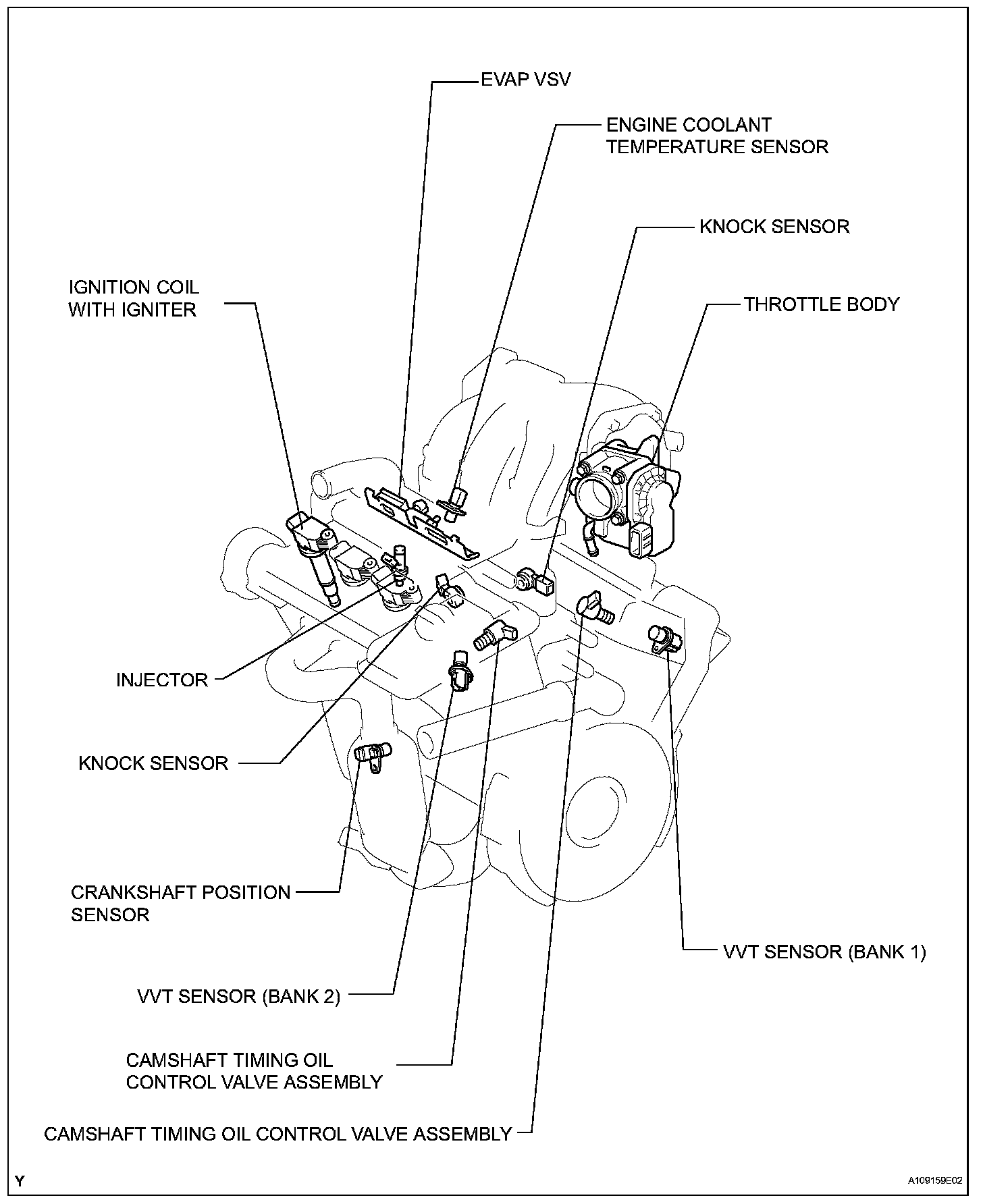 EVAP VSV

ENGINE COOLANT TEMPERATURE SENSOR

KNOCK SENSOR

IGNITION COIL WITH IGNITER

THROTTLE BODY

INJECTOR

KNOCK SENSOR

CRANKSHAFT POSITION SENSOR

VVT SENSOR (BANK 1)

VVT SENSOR (BANK 2)

CAMSHAFT TIMING OIL CONTROL VALVE ASSEMBLY

CAMSHAFT TIMING OIL CONTROL VALVE ASSEMBLY

Y

A109159E02