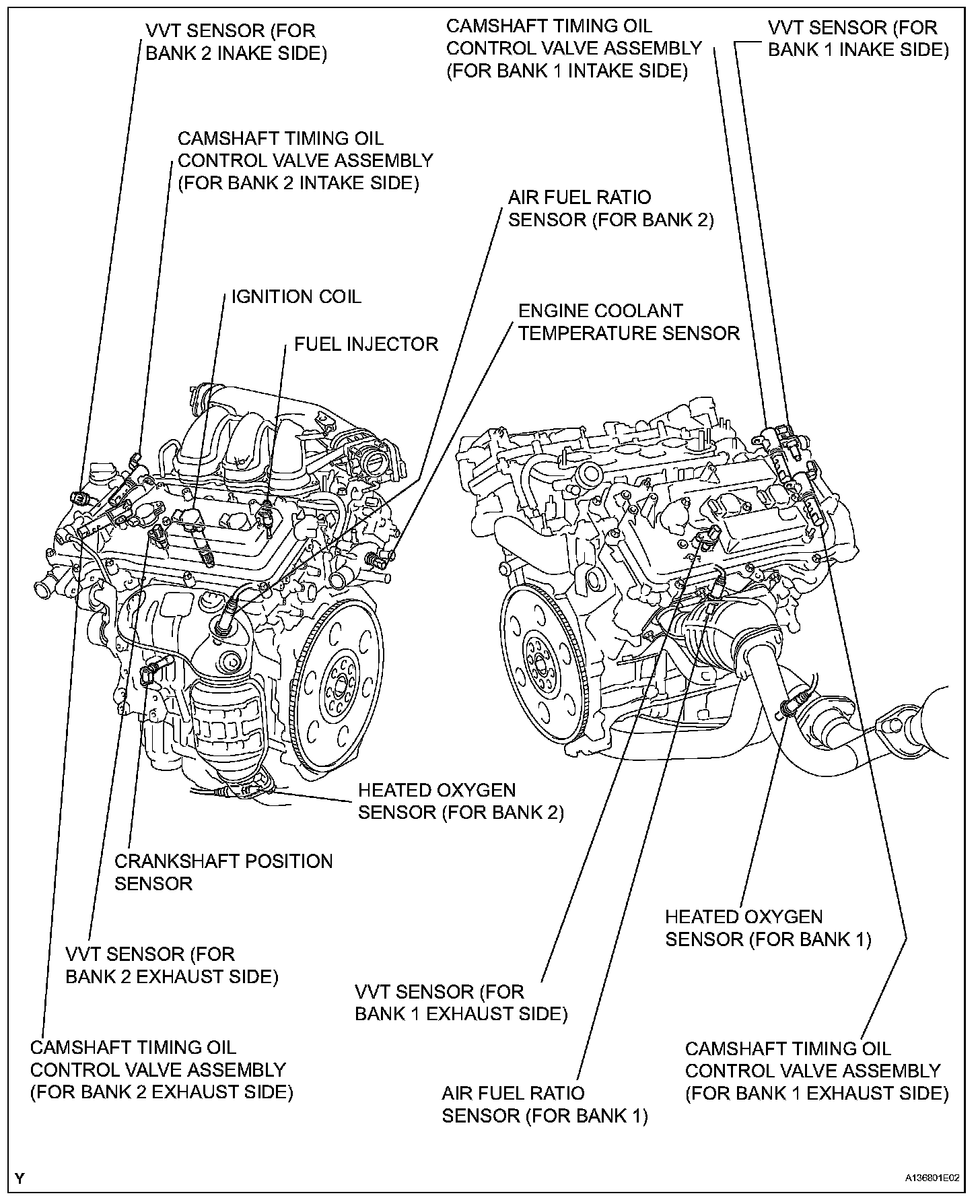 VVT SENSOR (FOR BANK 2 INAKE SIDE)

CAMSHAFT TIMING OIL CONTROL VALVE ASSEMBLY (FOR BANK 1 INTAKE SIDE)

VVT SENSOR (FOR BANK 1 INAKE SIDE)

CAMSHAFT TIMING OIL CONTROL VALVE ASSEMBLY (FOR BANK 2 INTAKE SIDE)

AIR FUEL RATIO SENSOR (FOR BANK 2)

IGNITION COIL

ENGINE COOLANT TEMPERATURE SENSOR

FUEL INJECTOR

HEATED OXYGEN SENSOR (FOR BANK 2)

CRANKSHAFT POSITION SENSOR

HEATED OXYGEN SENSOR (FOR BANK 1)

VVT SENSOR (FOR BANK 2 EXHAUST SIDE)

VVT SENSOR (FOR BANK 1 EXHAUST SIDE)

CAMSHAFT TIMING OIL CONTROL VALVE ASSEMBLY (FOR BANK 2 EXHAUST SIDE)

CAMSHAFT TIMING OIL CONTROL VALVE ASSEMBLY (FOR BANK 1 EXHAUST SIDE)

AIR FUEL RATIO SENSOR (FOR BANK 1)

Y

A136801E02