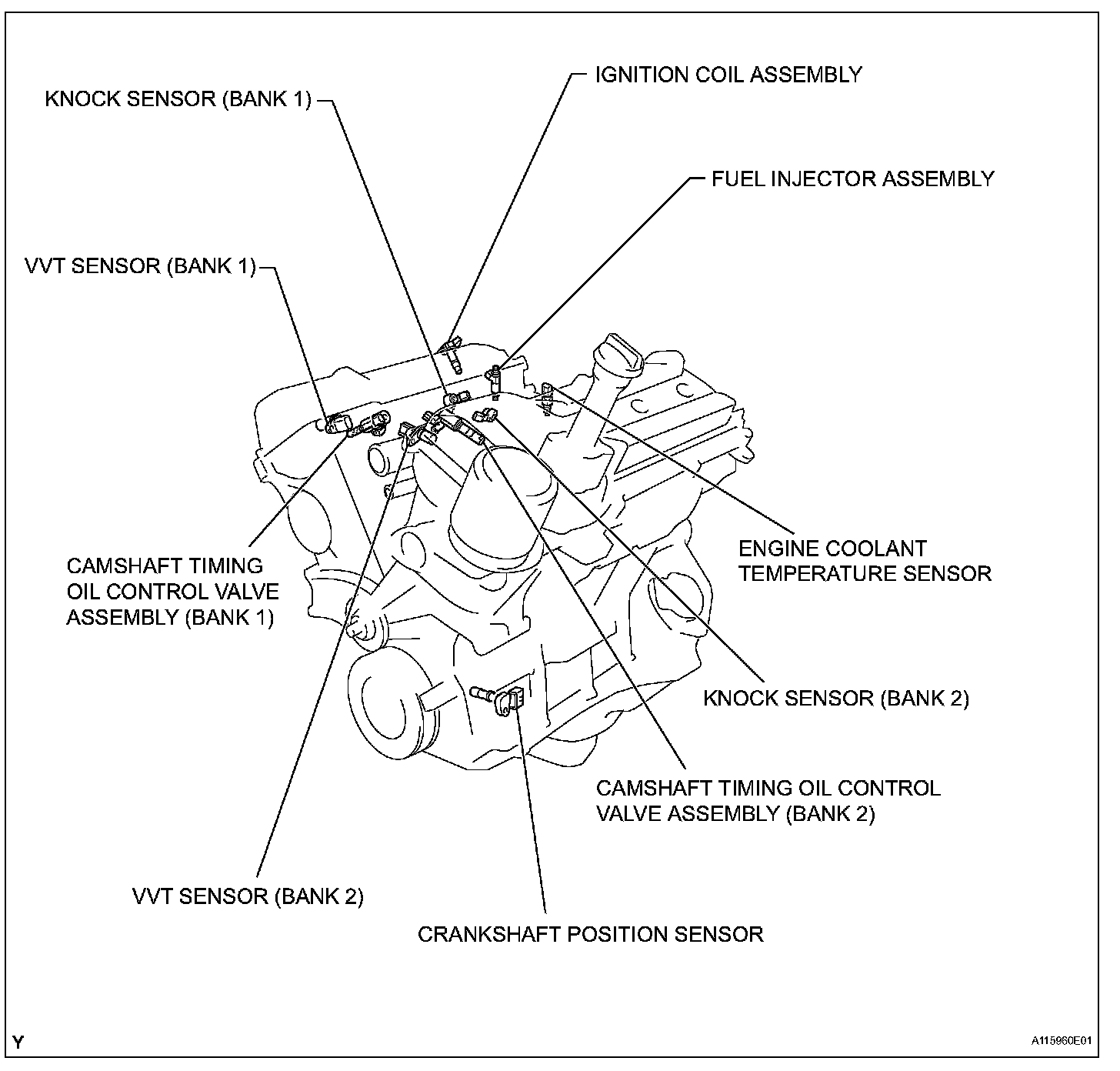 IGNITION COIL ASSEMBLY

KNOCK SENSOR (BANK 1)

FUEL INJECTOR ASSEMBLY

VVT SENSOR (BANK 1)

CAMSHAFT TIMING OIL CONTROL VALVE ASSEMBLY (BANK 1)

ENGINE COOLANT TEMPERATURE SENSOR

KNOCK SENSOR (BANK 2)

CAMSHAFT TIMING OIL CONTROL VALVE ASSEMBLY (BANK 2)

VVT SENSOR (BANK 2)

CRANKSHAFT POSITION SENSOR

Y

A115960E01