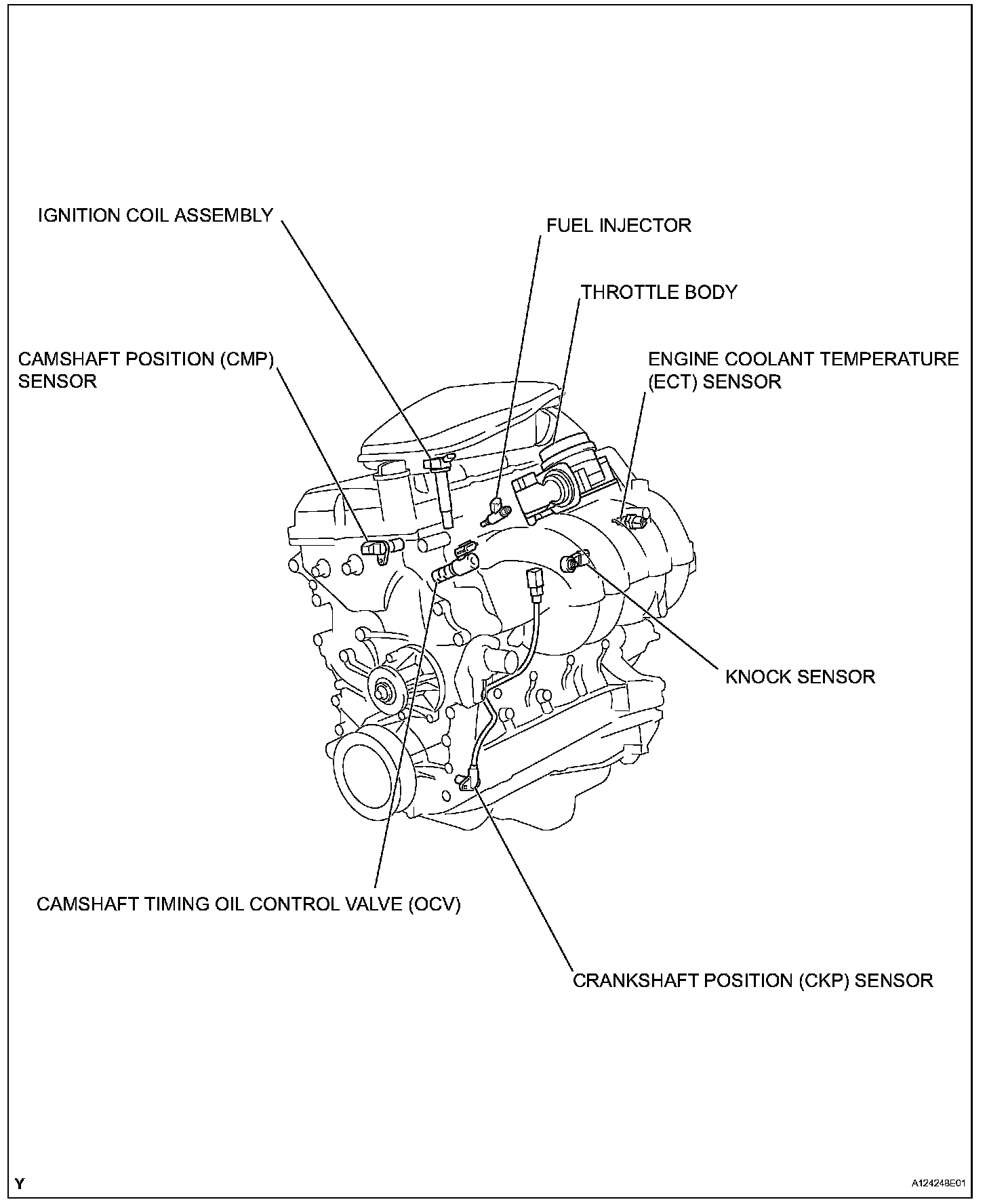 IGNITION COIL ASSEMBLY

FUEL INJECTOR

THROTTLE BODY

CAMSHAFT POSITION (CMP) SENSOR

ENGINE COOLANT TEMPERATURE (ECT) SENSOR

KNOCK SENSOR

CAMSHAFT TIMING OIL CONTROL VALVE (OCV)

CRANKSHAFT POSITION (CKP) SENSOR

Y

A124248E01