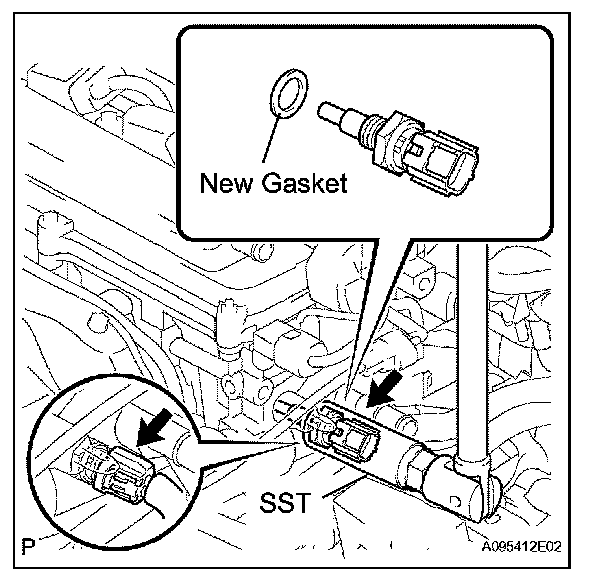 New Gasket

SST

P

A095412E02