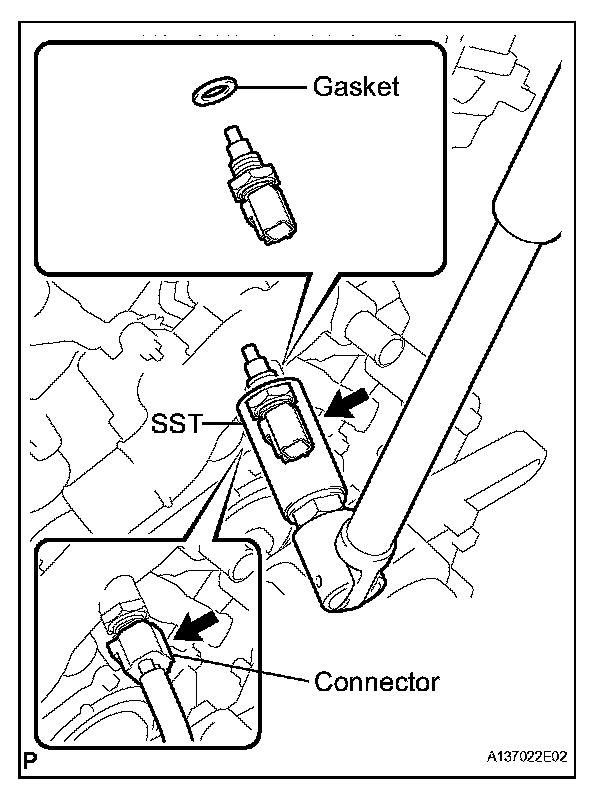 Gasket

SST

Connector

P

A137022E02