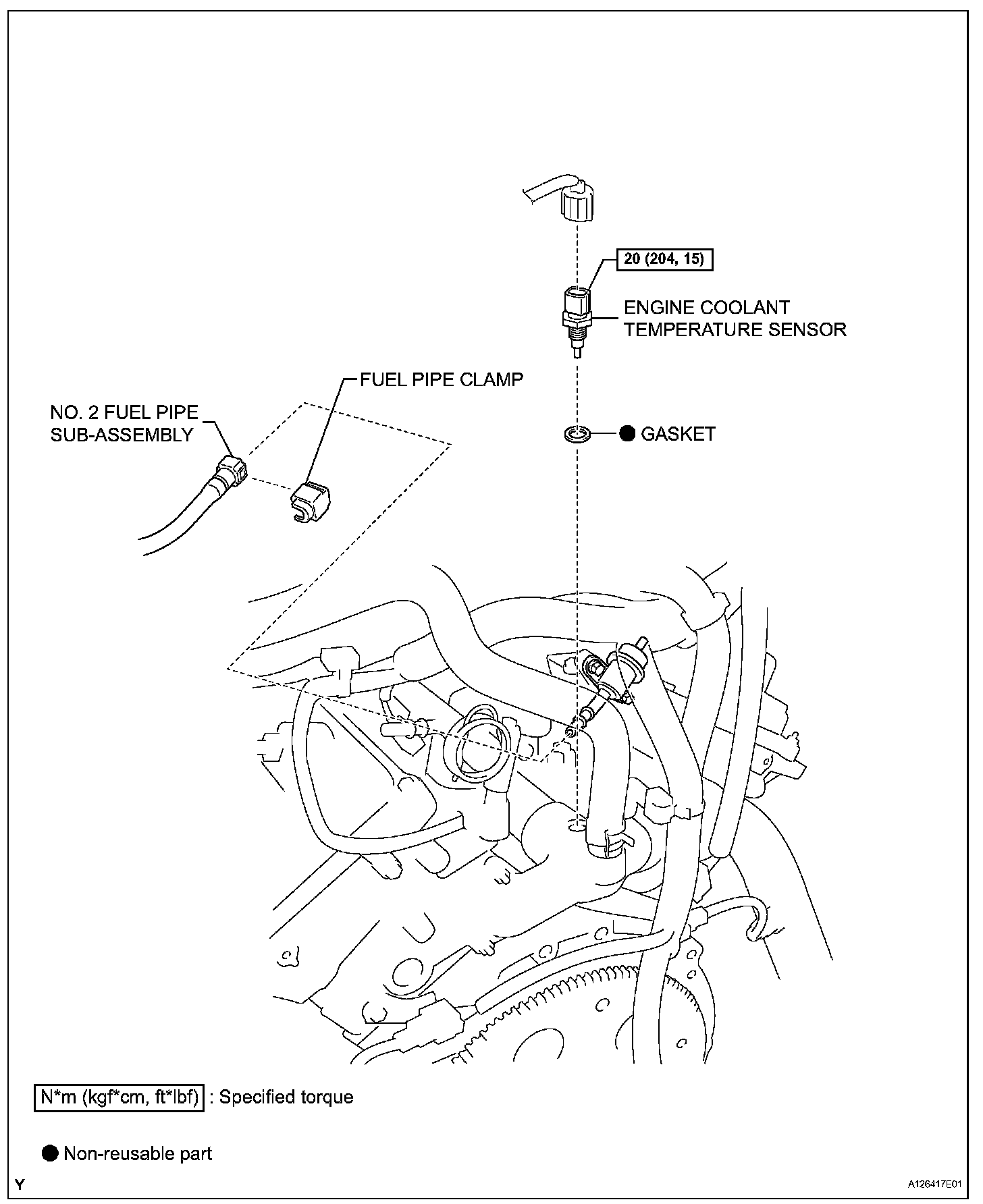 20 (204, 15)

ENGINE COOLANT TEMPERATURE SENSOR

FUEL PIPE CLAMP

NO. 2 FUEL PIPE SUB-ASSEMBLY

● GASKET

N*m (kgf*cm, ft*lbf) : Specified torque

● Non-reusable part

Y

A126417E01