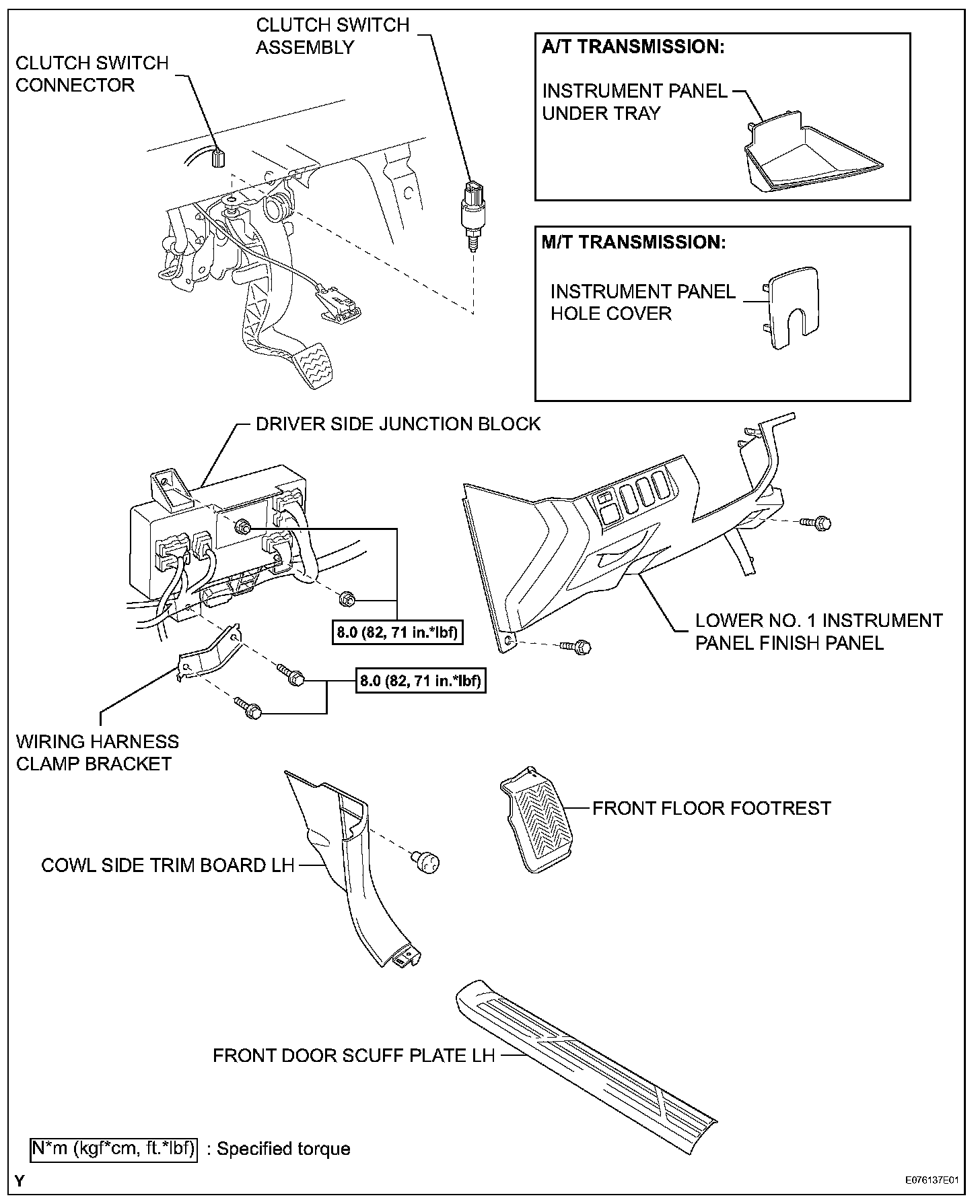 CLUTCH SWITCH CONNECTOR

CLUTCH SWITCH ASSEMBLY

A/T TRANSMISSION:

INSTRUMENT PANEL UNDER TRAY

M/T TRANSMISSION:

INSTRUMENT PANEL HOLE COVER

DRIVER SIDE JUNCTION BLOCK

8.0 (82, 71 in.*lbf)

8.0 (82, 71 in.*lbf)

LOWER NO. 1 INSTRUMENT PANEL FINISH PANEL

WIRING HARNESS CLAMP BRACKET

FRONT FLOOR FOOTREST

COWL SIDE TRIM BOARD LH

FRONT DOOR SCUFF PLATE LH

N*m (kgf*cm, ft.*lbf) : Specified torque

Y

E076137E01