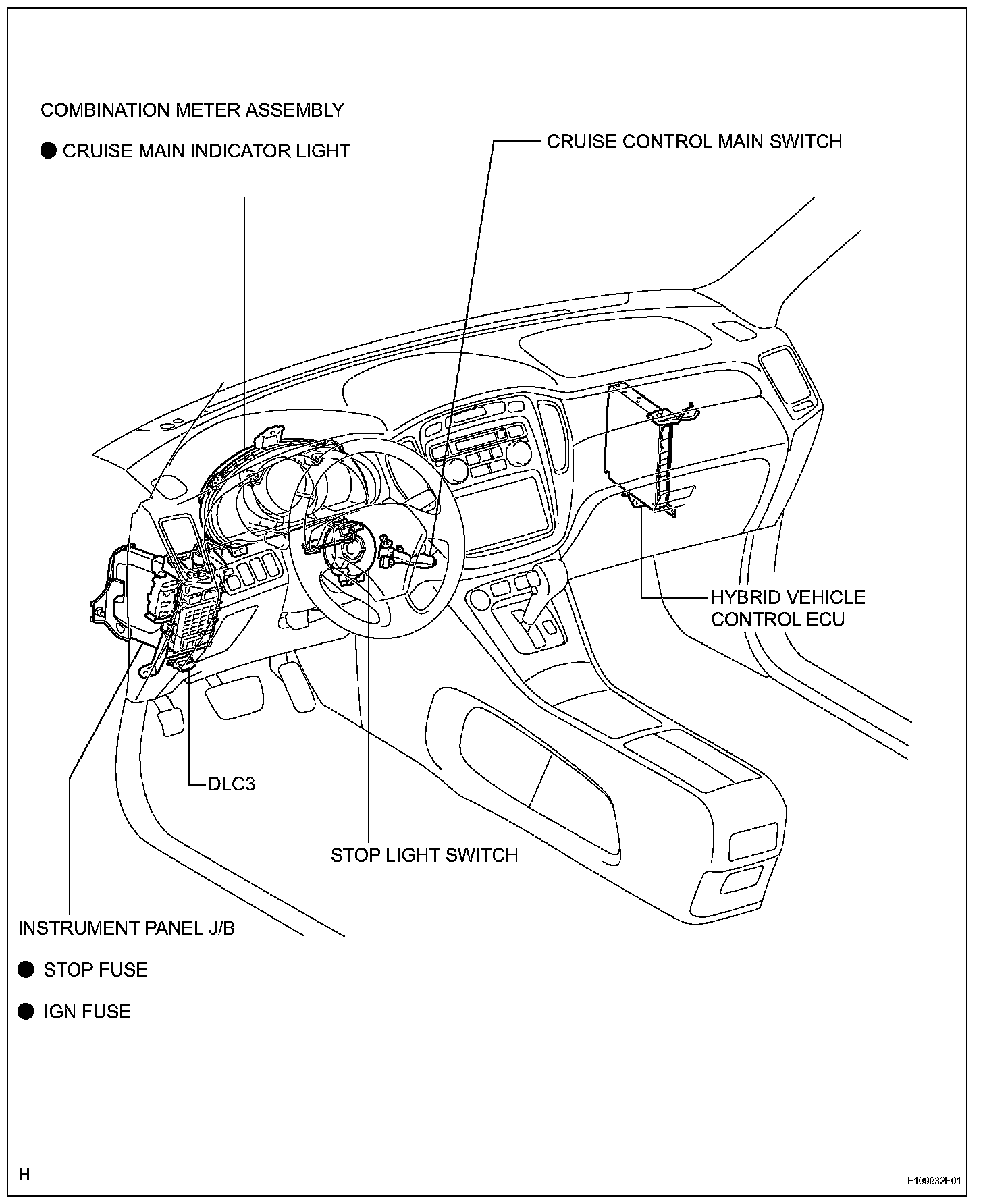 COMBINATION METER ASSEMBLY

● CRUISE MAIN INDICATOR LIGHT

CRUISE CONTROL MAIN SWITCH

HYBRID VEHICLE CONTROL ECU

DLC3

STOP LIGHT SWITCH

INSTRUMENT PANEL J/B

● STOP FUSE

● IGN FUSE

H

E109932E01