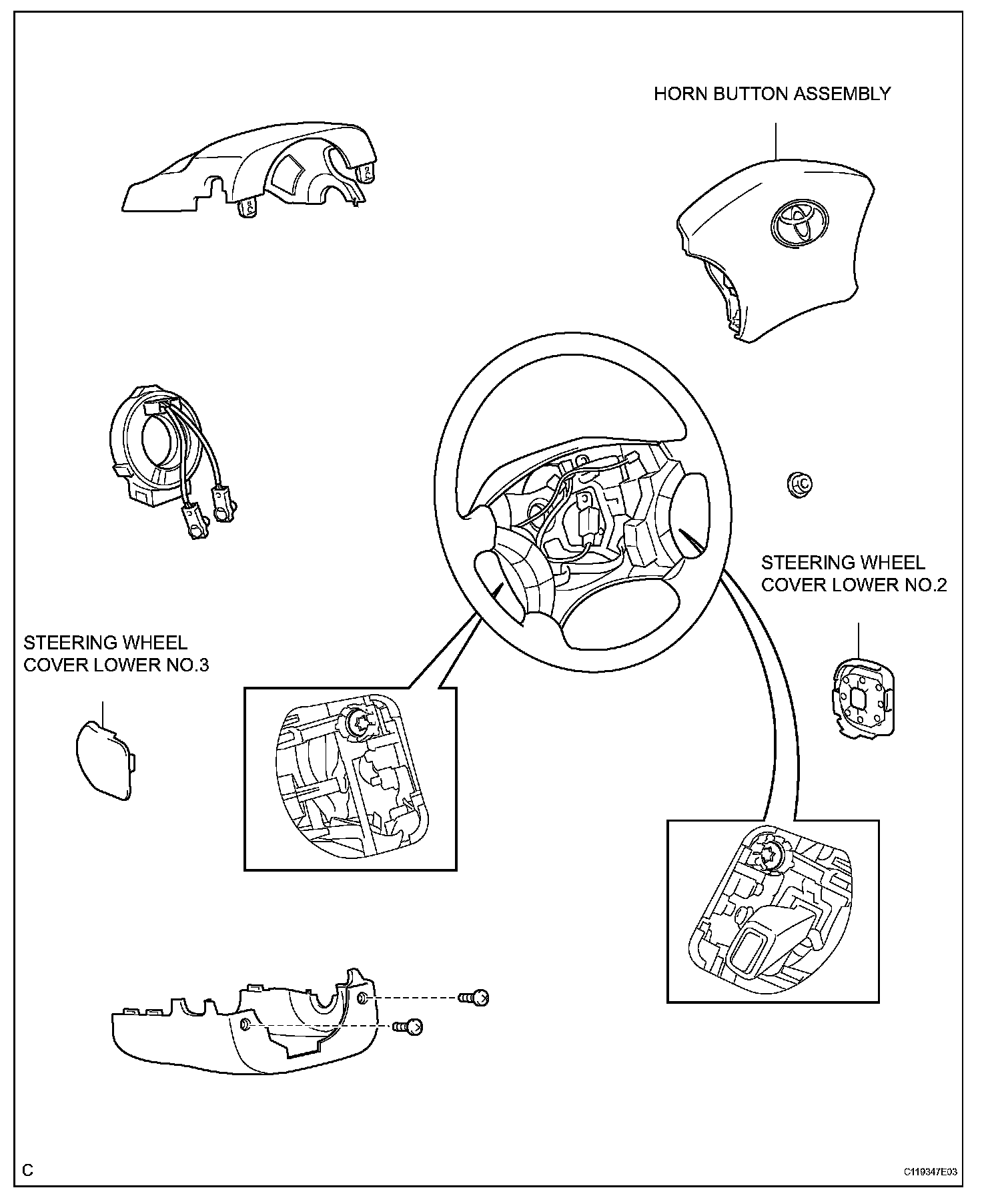 HORN BUTTON ASSEMBLY

STEERING WHEEL COVER LOWER NO.2

STEERING WHEEL COVER LOWER NO.3

C

C119347E03