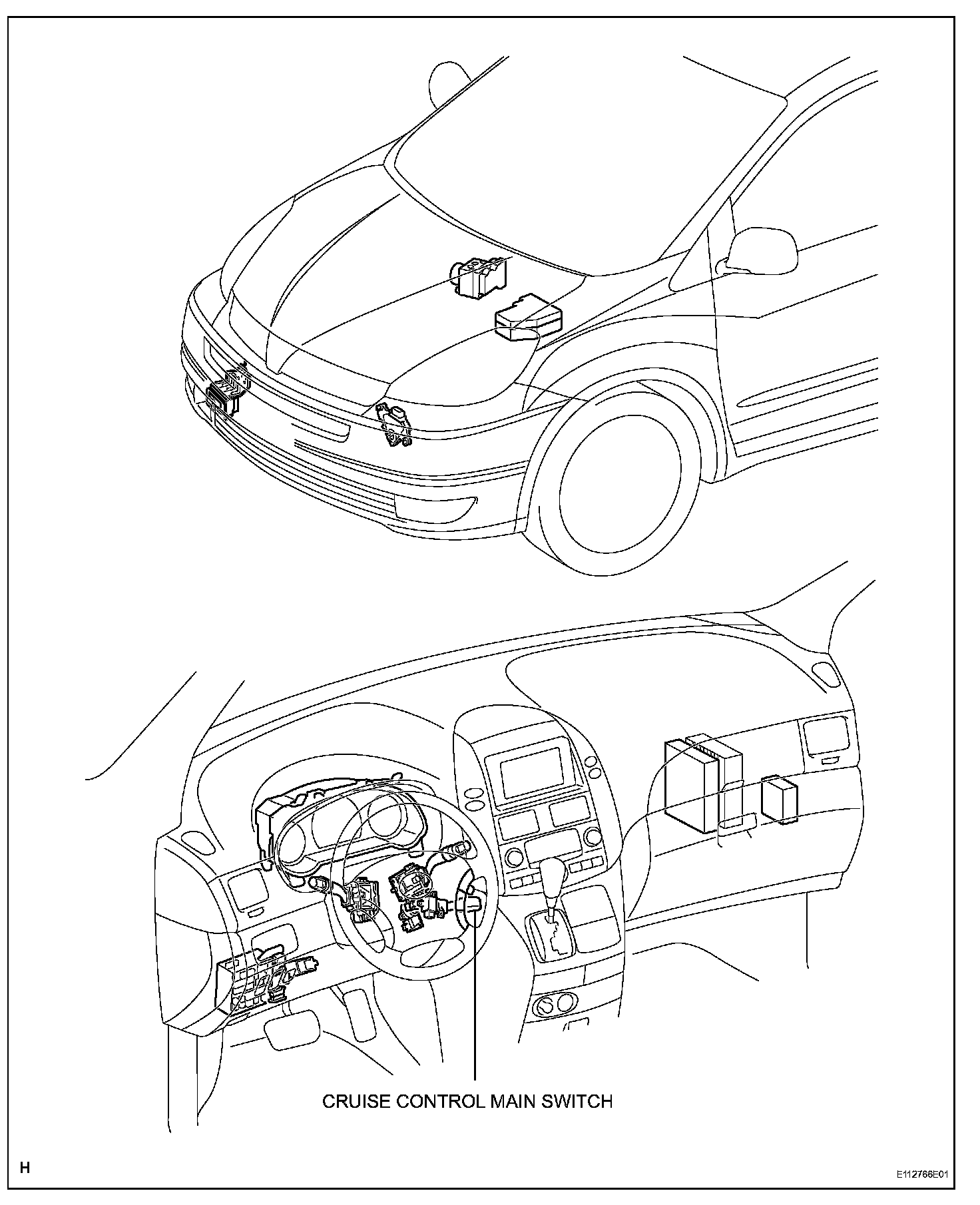 CRUISE CONTROL MAIN SWITCH

H

E112766E01