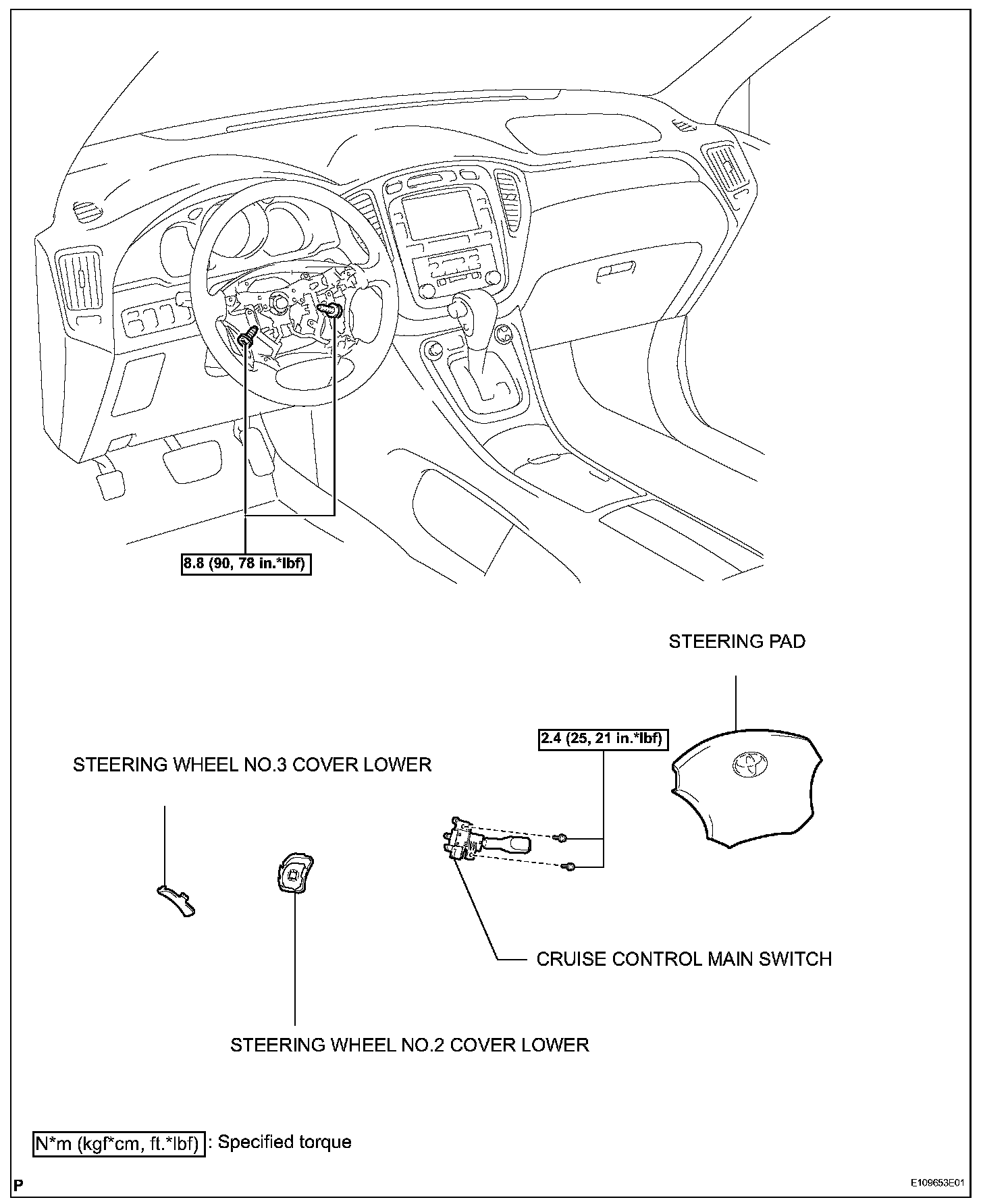 8.8 (90, 78 in.*lbf)

STEERING PAD

2.4 (25, 21 in.*lbf)

STEERING WHEEL NO.3 COVER LOWER

CRUISE CONTROL MAIN SWITCH

STEERING WHEEL NO.2 COVER LOWER

N*m (kgf*cm, ft.*lbf) : Specified torque

P

E109653E01