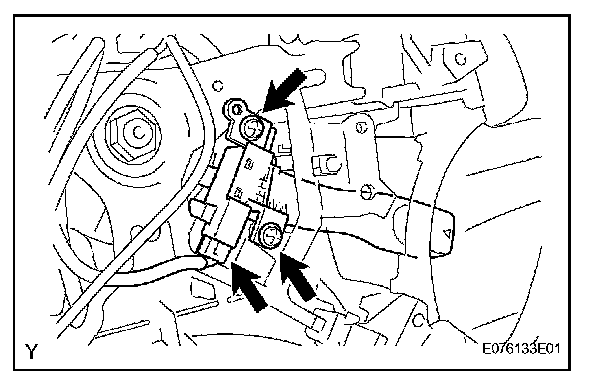 Y

E076133E01