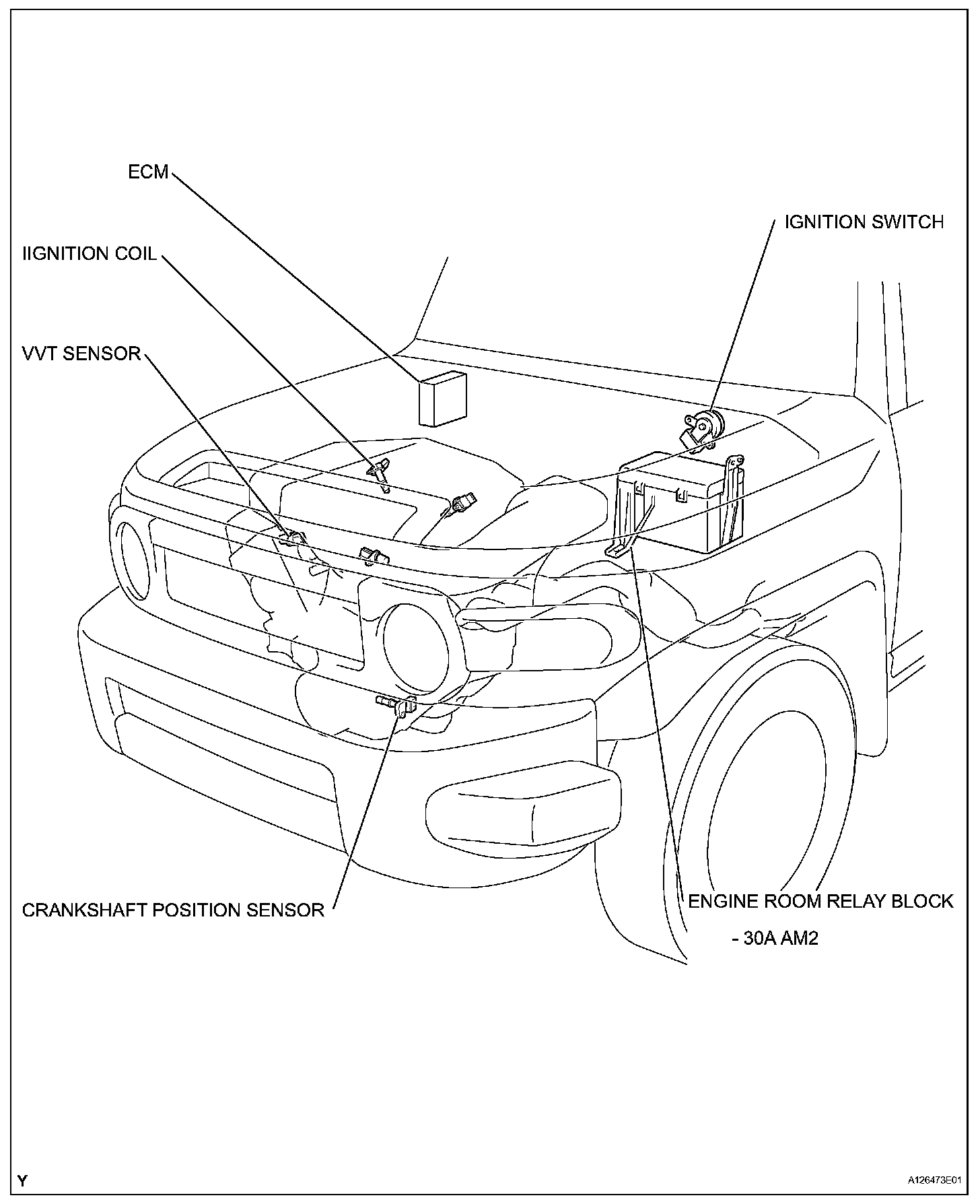 ECM

IGNITION SWITCH

IIGNITION COIL

VVT SENSOR

CRANKSHAFT POSITION SENSOR

ENGINE ROOM RELAY BLOCK

- 30A AM2

Y

A126473E01