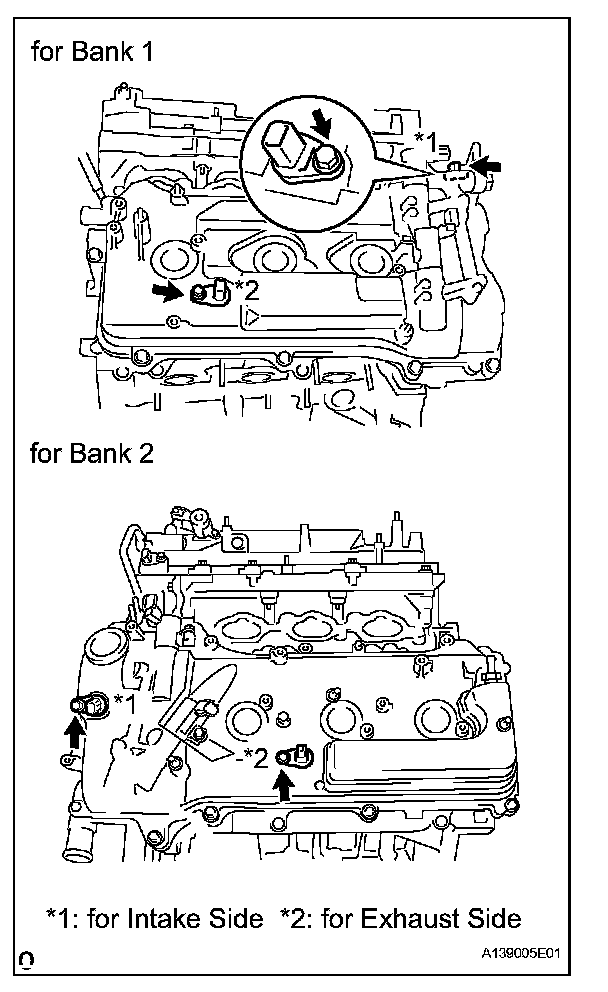 for Bank 1

*1

*2

for Bank 2

*1

*2

*1: for Intake Side *2: for Exhaust Side

A139005E01