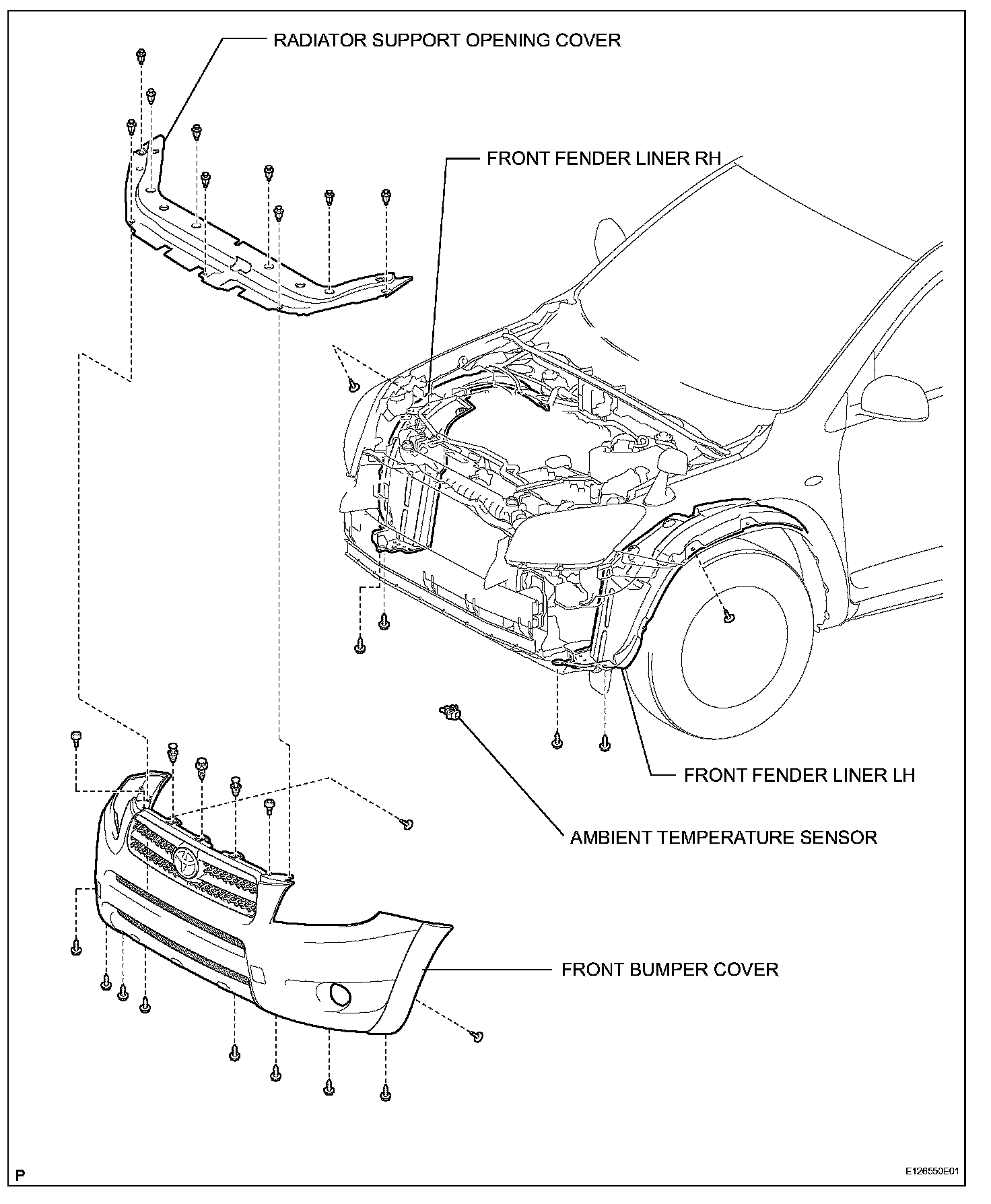 RADIATOR SUPPORT OPENING COVER

FRONT FENDER LINER RH

FRONT FENDER LINER LH

AMBIENT TEMPERATURE SENSOR

FRONT BUMPER COVER

P

E126550E01