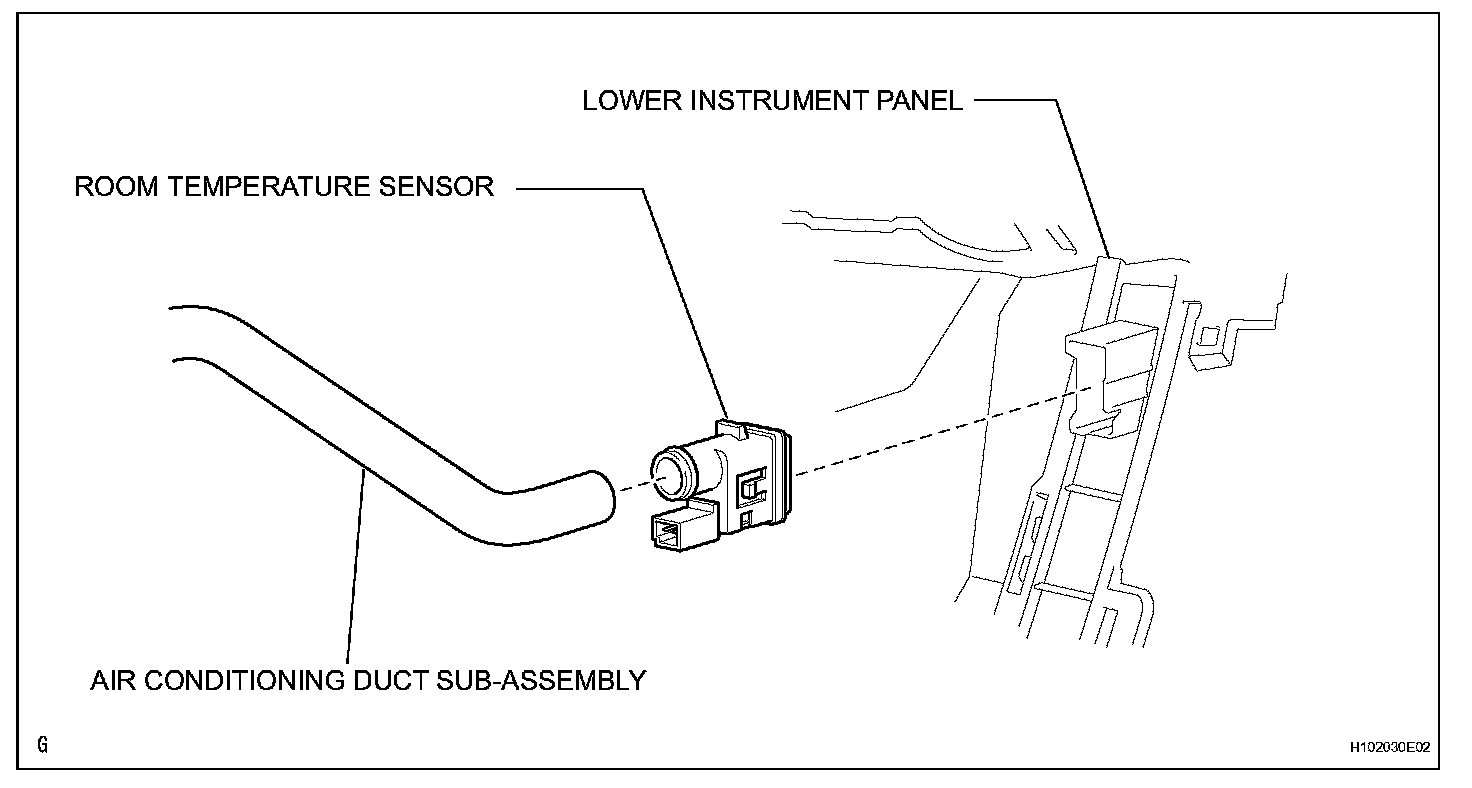 LOWER INSTRUMENT PANEL

ROOM TEMPERATURE SENSOR

AIR CONDITIONING DUCT SUB-ASSEMBLY

G

H102030E02