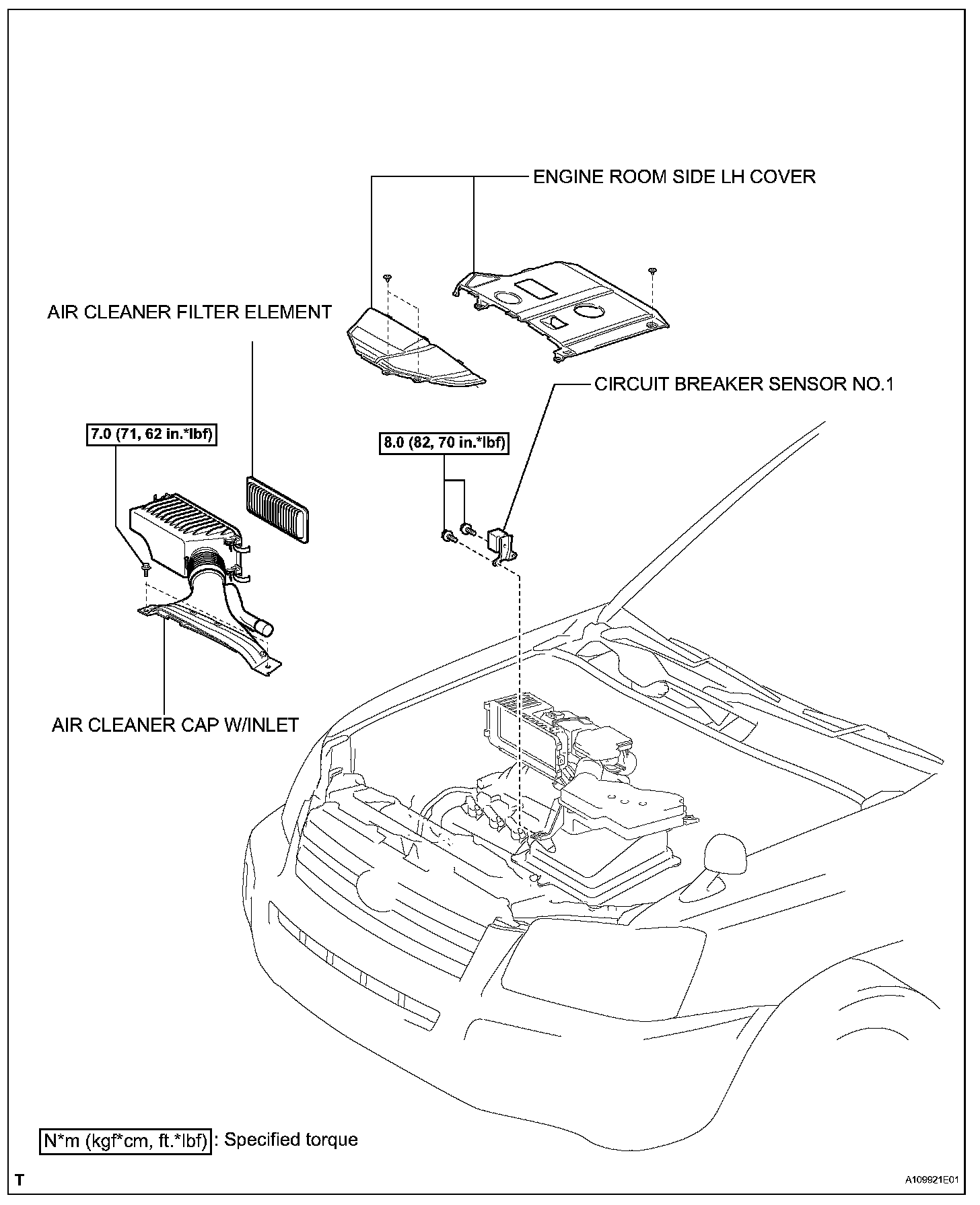 ENGINE ROOM SIDE LH COVER

AIR CLEANER FILTER ELEMENT

CIRCUIT BREAKER SENSOR NO.1

7.0 (71, 62 in.*lbf)

8.0 (82, 70 in.*lbf)

AIR CLEANER CAP W/INLET

N*m (kgf*cm, ft.*lbf) : Specified torque

T

A109921E01