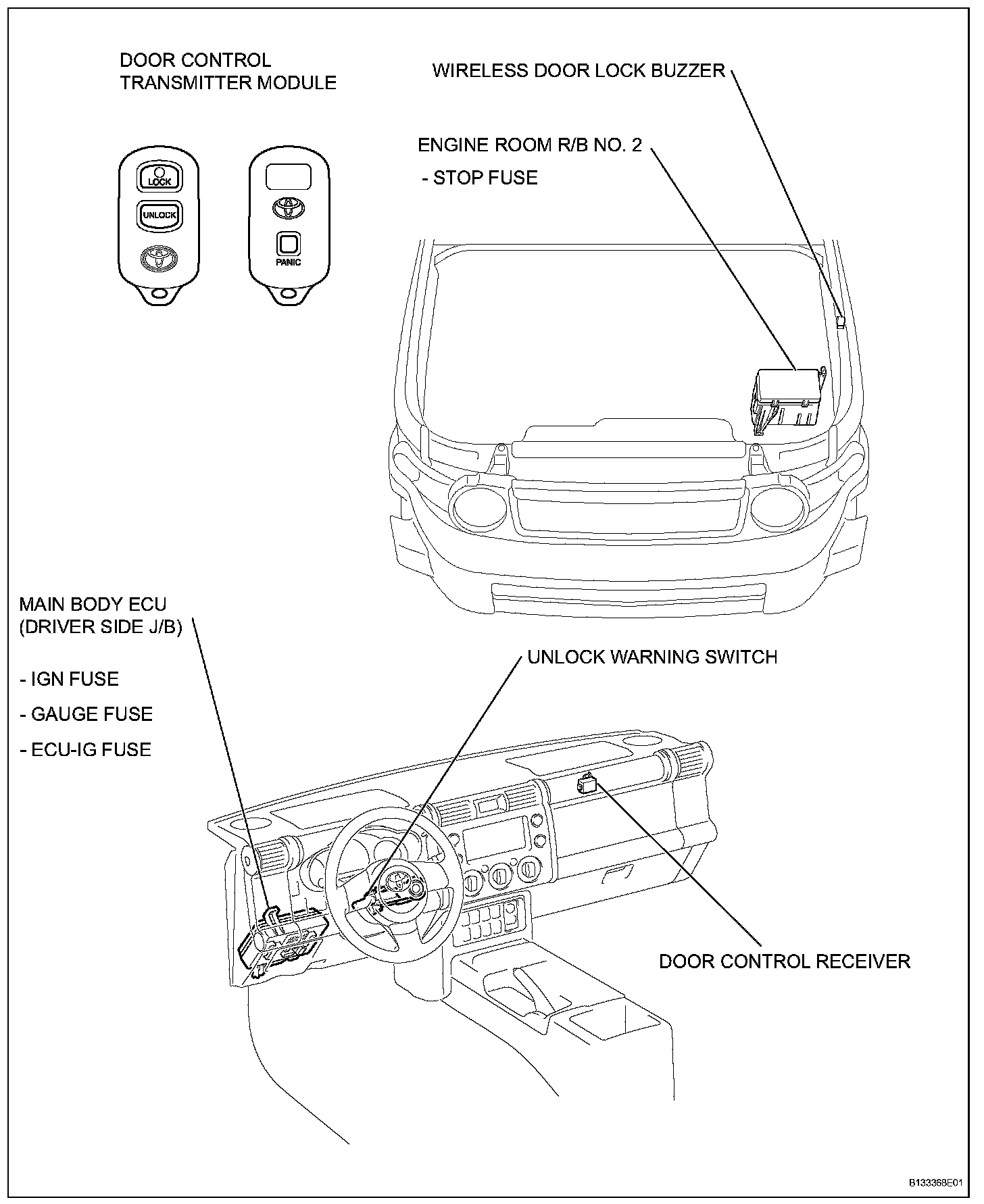 DOOR CONTROL TRANSMITTER MODULE

LOCK

UNLOCK

PANIC

WIRELESS DOOR LOCK BUZZER

ENGINE ROOM R/B NO. 2

- STOP FUSE

MAIN BODY ECU (DRIVER SIDE J/B)

- IGN FUSE

- GAUGE FUSE

- ECU-IG FUSE

UNLOCK WARNING SWITCH

DOOR CONTROL RECEIVER

B133368E01